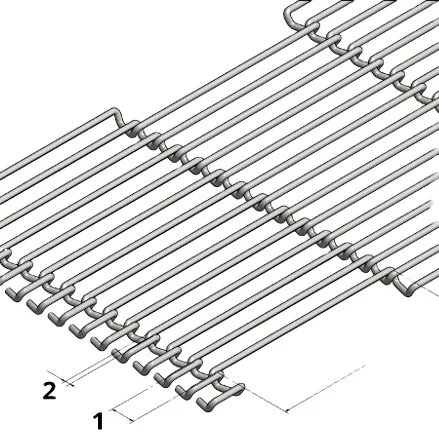 2

1