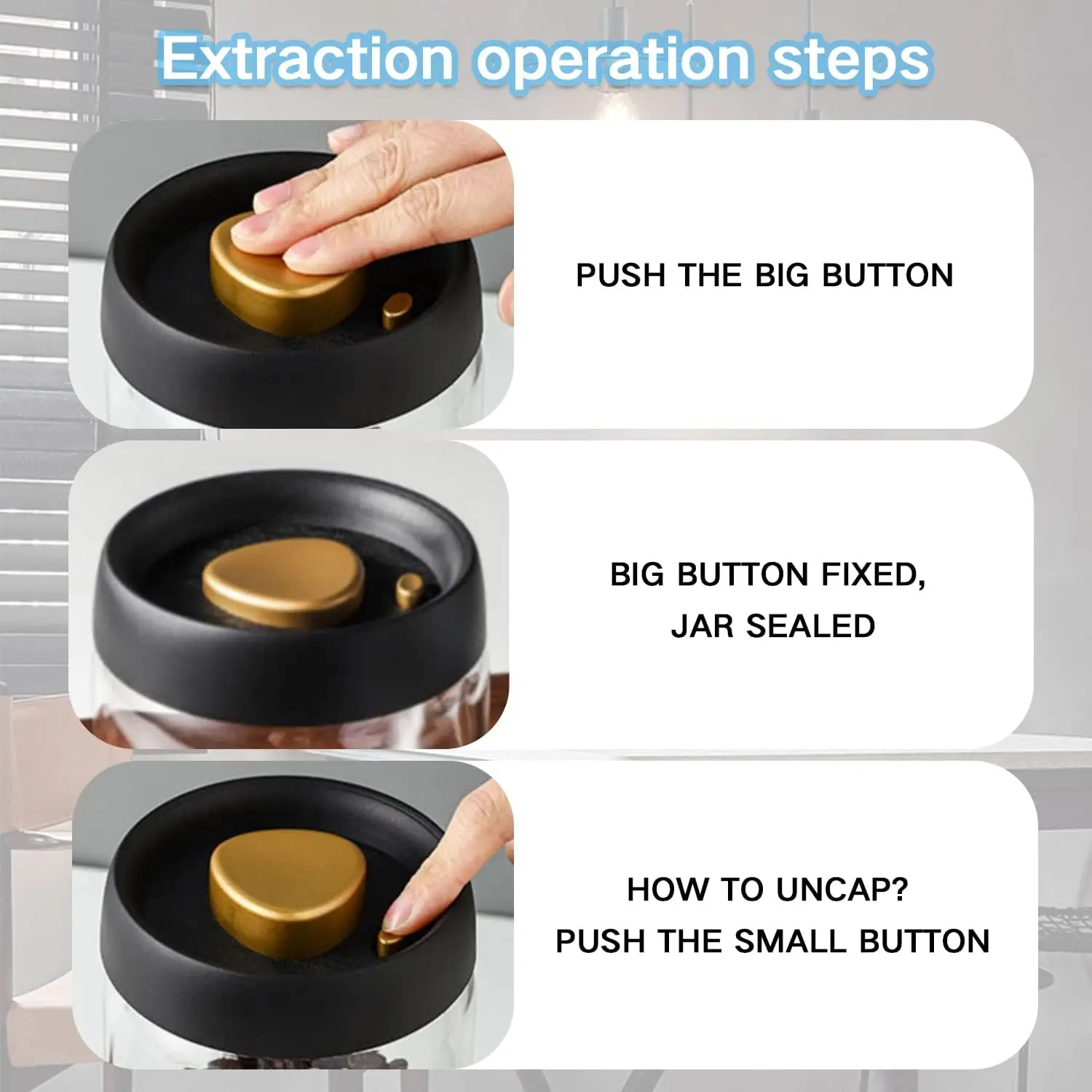 Extraction operation steps

PUSH THE BIG BUTTON

BIG BUTTON FIXED,
JAR SEALED

HOW TO UNCAP?
PUSH THE SMALL BUTTON