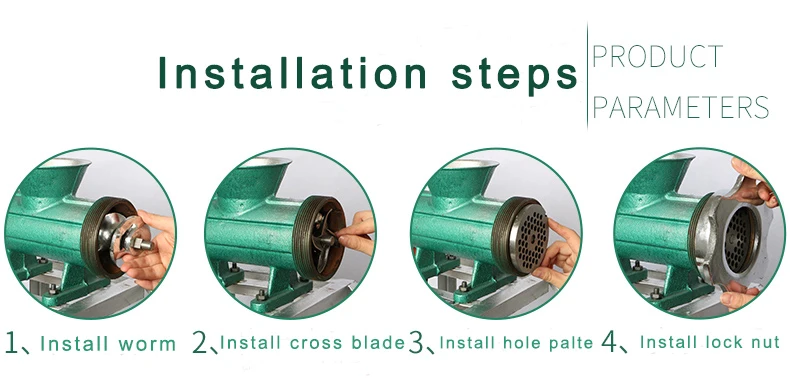 Installation steps

PRODUCT PARAMETERS

1、Install worm 2、Install cross blade 3、Install hole palte 4、Install lock nut