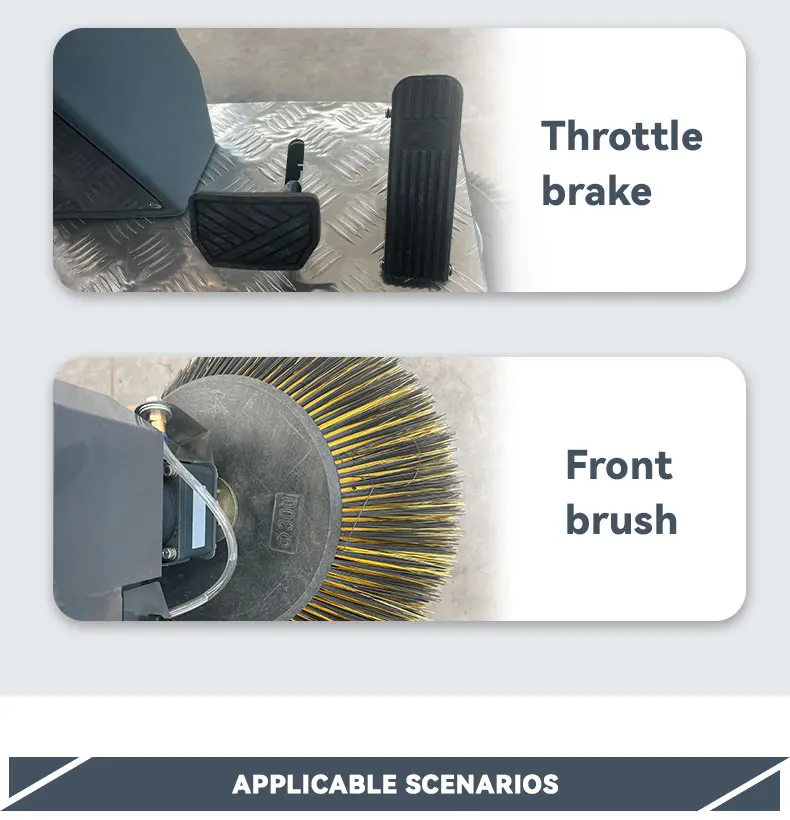 Throttle brake

Φ300

Front brush

APPLICABLE SCENARIOS