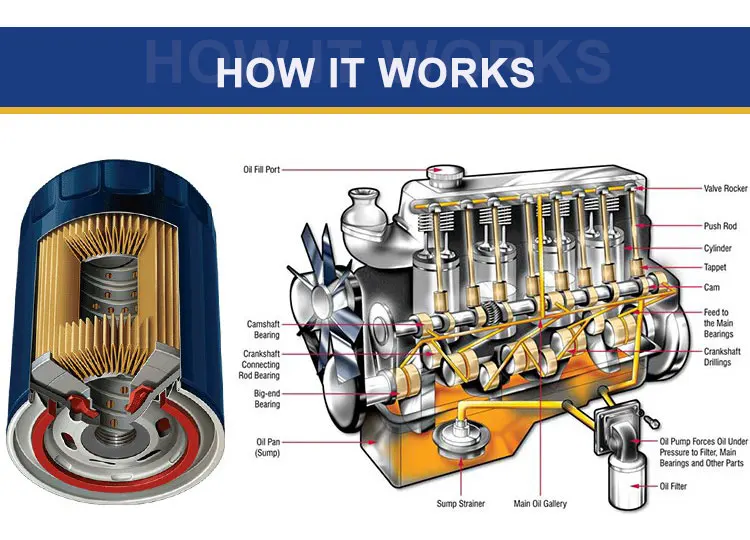 HOW IT WORKS

Oil Fill Port

Camshaft Bearing

Crankshaft Connecting Rod Bearing

Big-end Bearing

Oil Pan (Sump)

Sump Strainer

Main Oil Gallery

Valve Rocker

Push Rod

Cylinder

Tappet

Cam

Feed to the Main Bearings

Crankshaft Drillings

Oil Pump Forces Oil Under Pressure to Filter, Main Bearings and Other Parts

Oil Filter