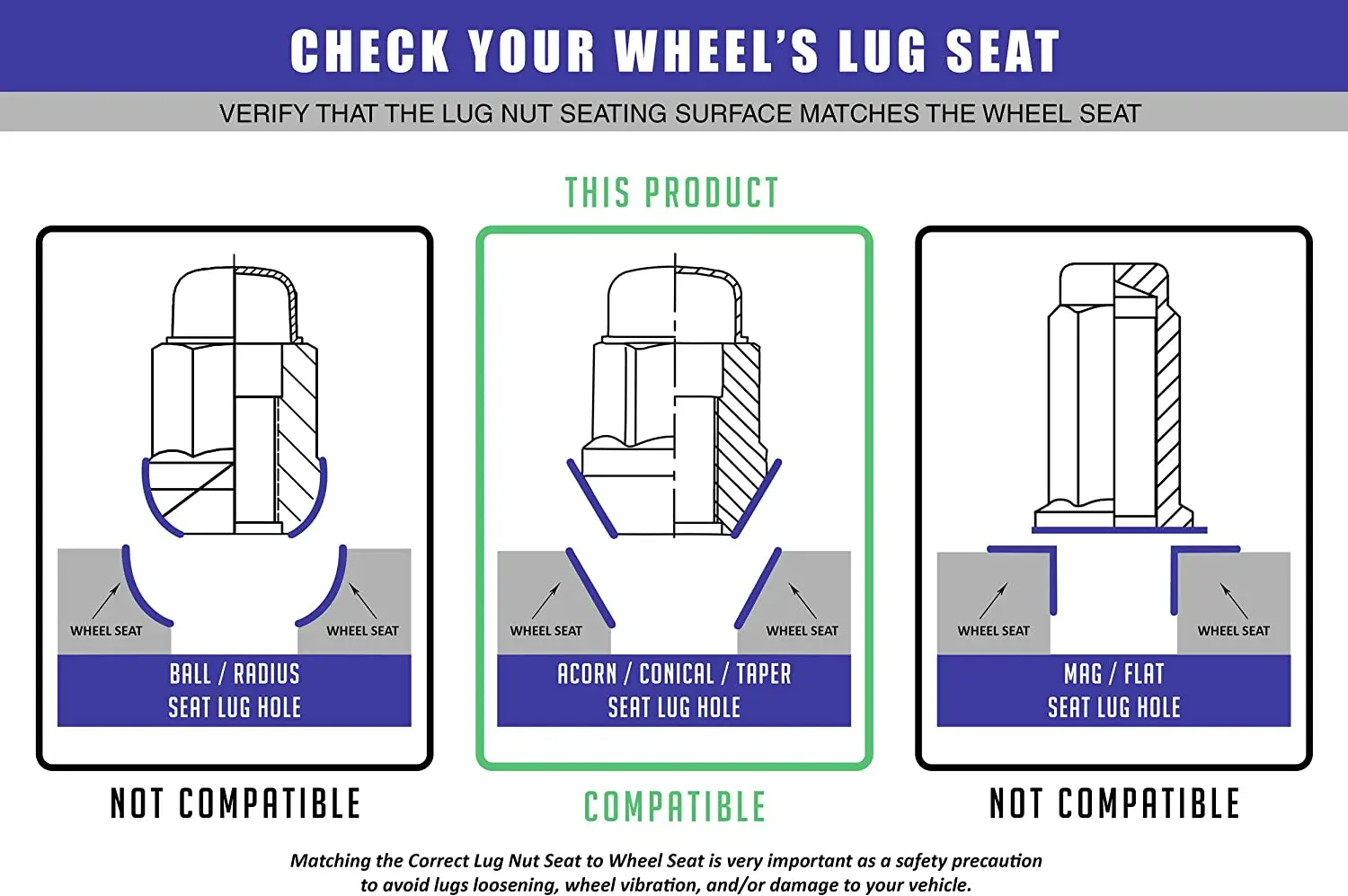 CHECK YOUR WHEEL'S LUG SEAT

VERIFY THAT THE LUG NUT SEATING SURFACE MATCHES THE WHEEL SEAT

THIS PRODUCT

WHEEL SEAT
WHEEL SEAT

BALL / RADIUS
SEAT LUG HOLE

NOT COMPATIBLE

WHEEL SEAT
WHEEL SEAT

ACORN / CONICAL / TAPER
SEAT LUG HOLE

COMPATIBLE

WHEEL SEAT
WHEEL SEAT

MAG / FLAT
SEAT LUG HOLE

NOT COMPATIBLE

Matching the Correct Lug Nut Seat to Wheel Seat is very important as a safety precaution to avoid lugs loosening, wheel vibration, and/or damage to your vehicle.