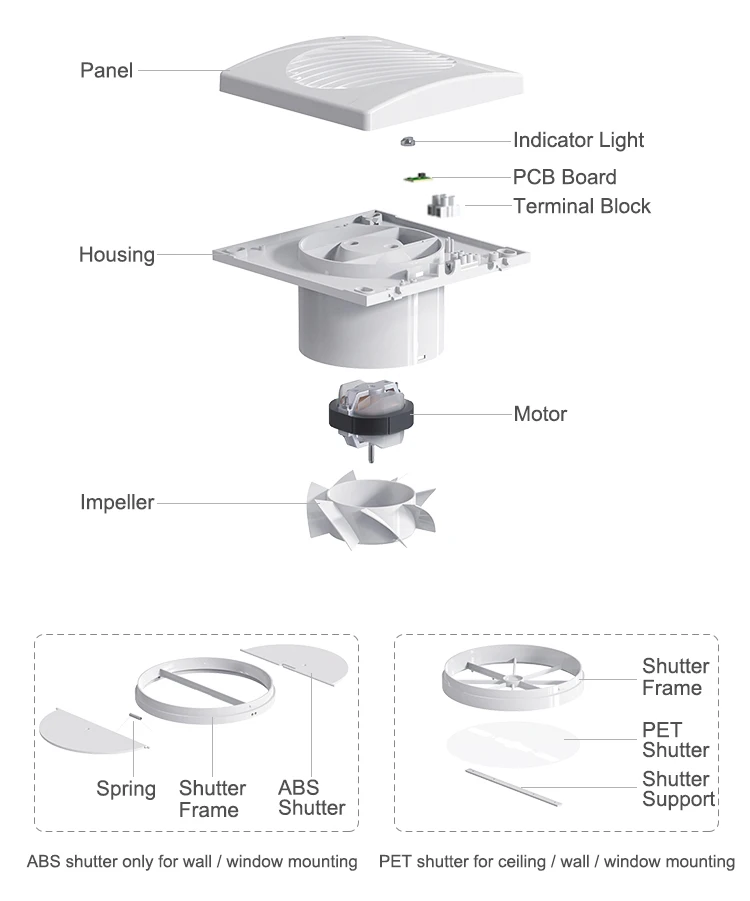 Panel

Indicator Light

PCB Board

Terminal Block

Housing

Motor

Impeller

Spring

Shutter Frame

ABS Shutter

ABS shutter only for wall / window mounting

Shutter Frame

PET Shutter

Shutter Support

PET shutter for ceiling / wall / window mounting