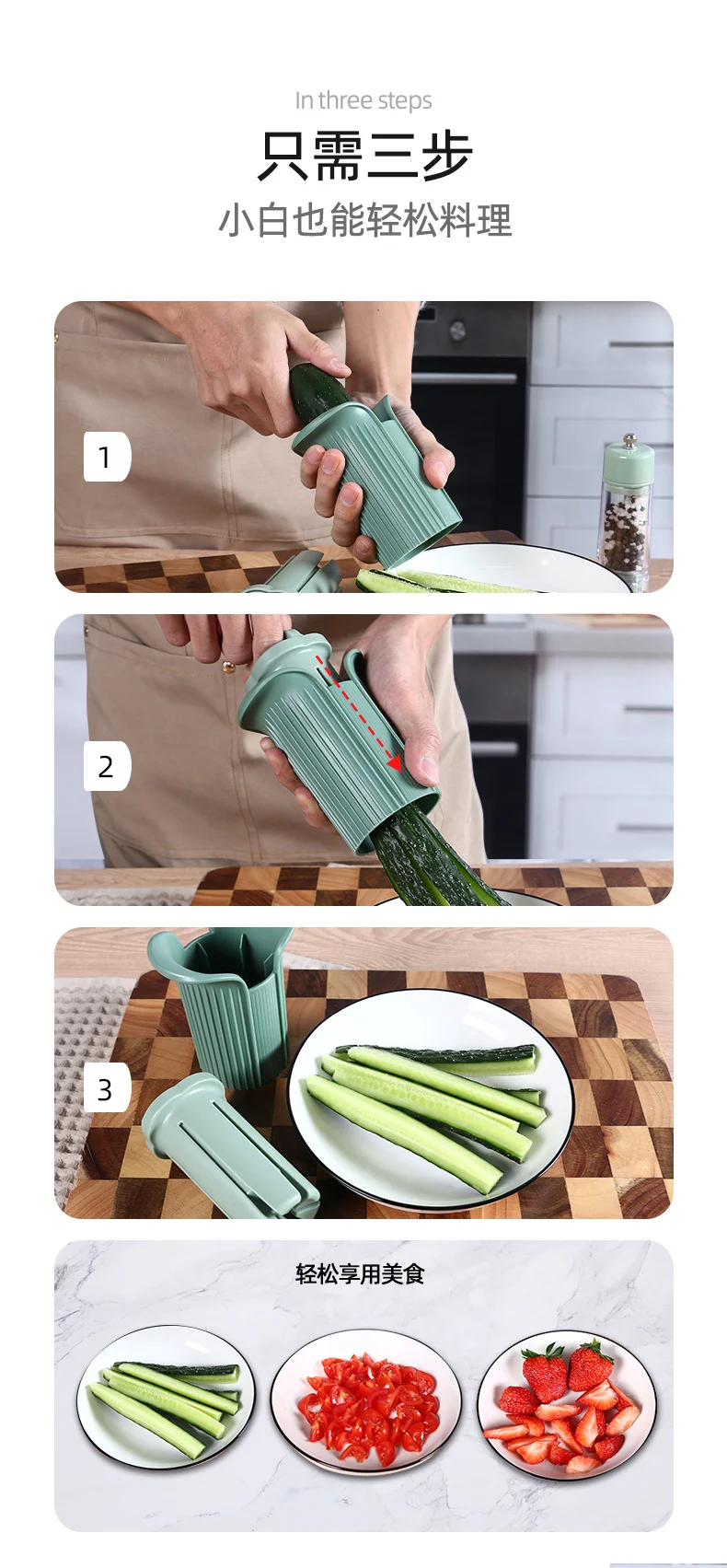 In three steps

只需三步

小白也能轻松料理

1

2

3

轻松享用美食