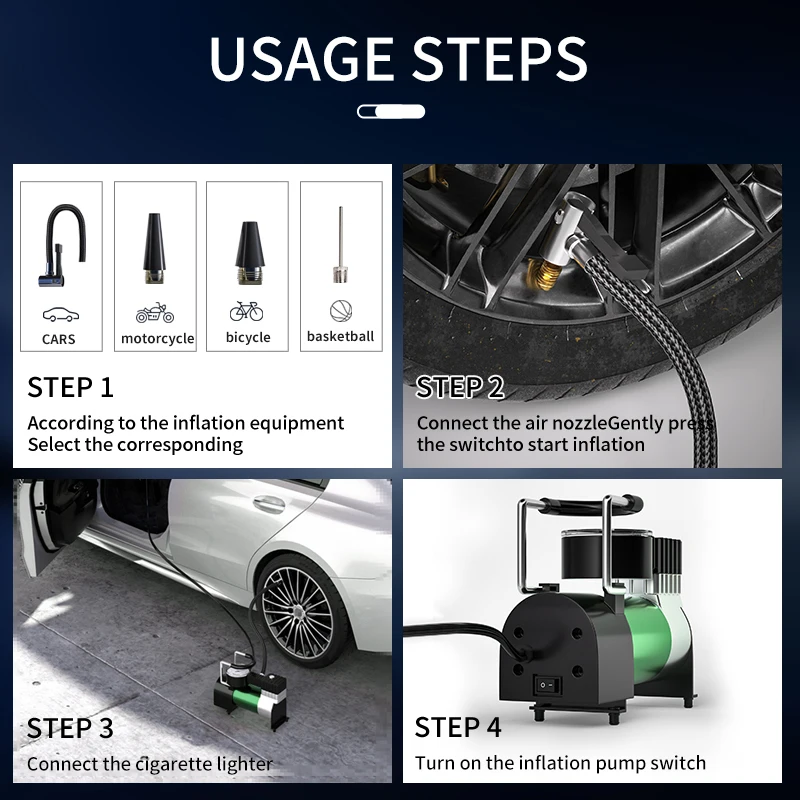 USAGE STEPS

CARS

motorcycle

bicycle

basketball

STEP 1

According to the inflation equipment Select the corresponding

STEP 2

Connect the air nozzleGently press the switchto start inflation

STEP 3

Connect the cigarette lighter

STEP 4

Turn on the inflation pump switch