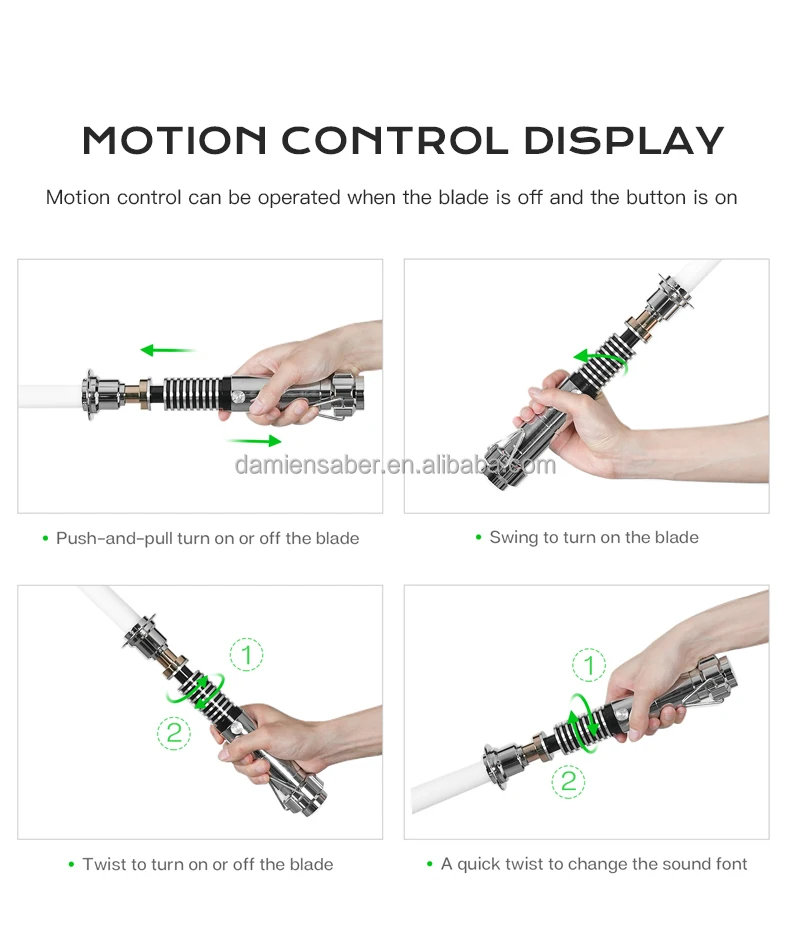 MOTION CONTROL DISPLAY

Motion control can be operated when the blade is off and the button is on

damiensaber.en.alibaba.com

• Push-and-pull turn on or off the blade

• Swing to turn on the blade

1

2

• Twist to turn on or off the blade

1

2

• A quick twist to change the sound font