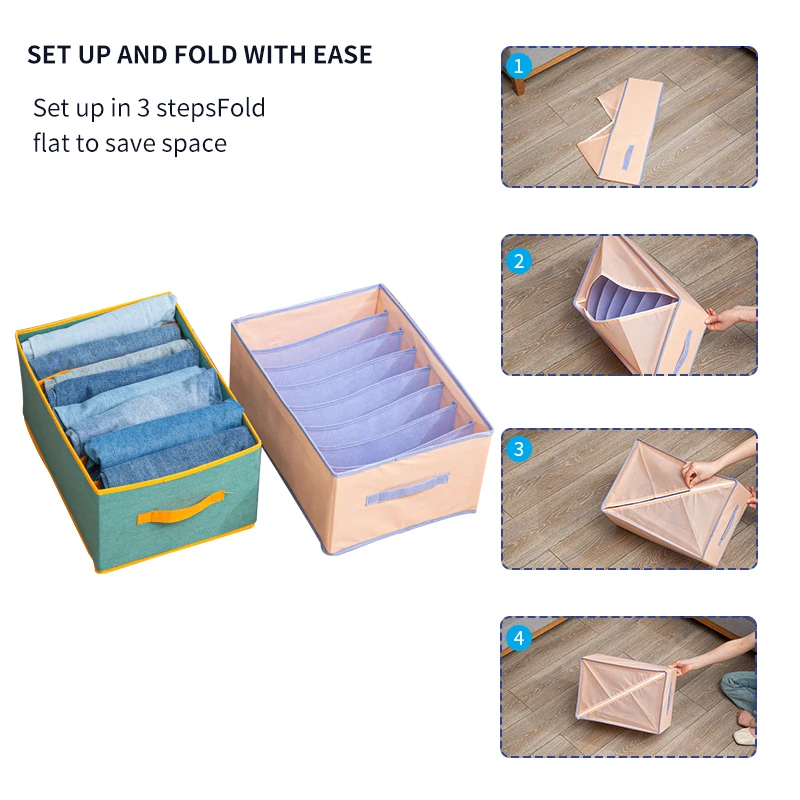 SET UP AND FOLD WITH EASE

Set up in 3 stepsFold flat to save space

1

2

3

4