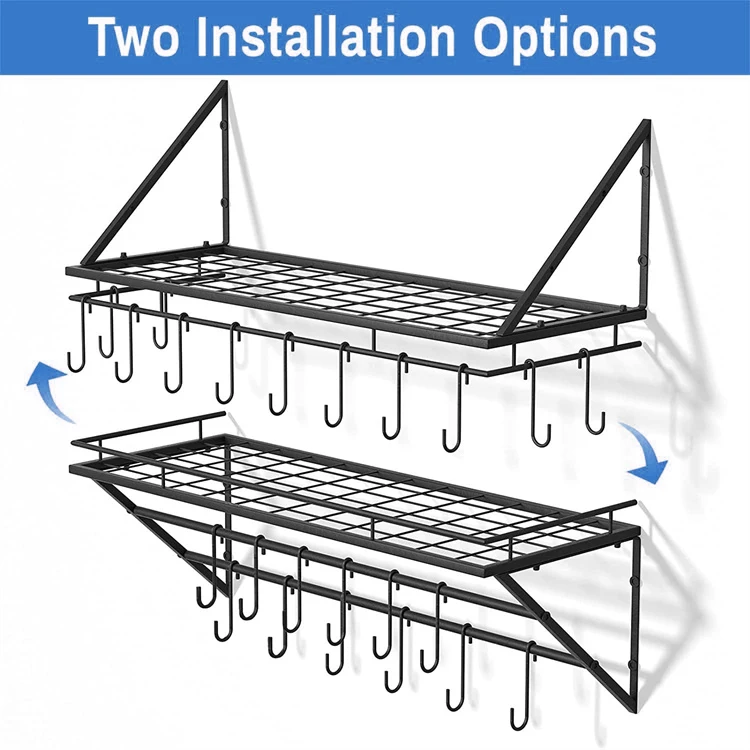 Two Installation Options