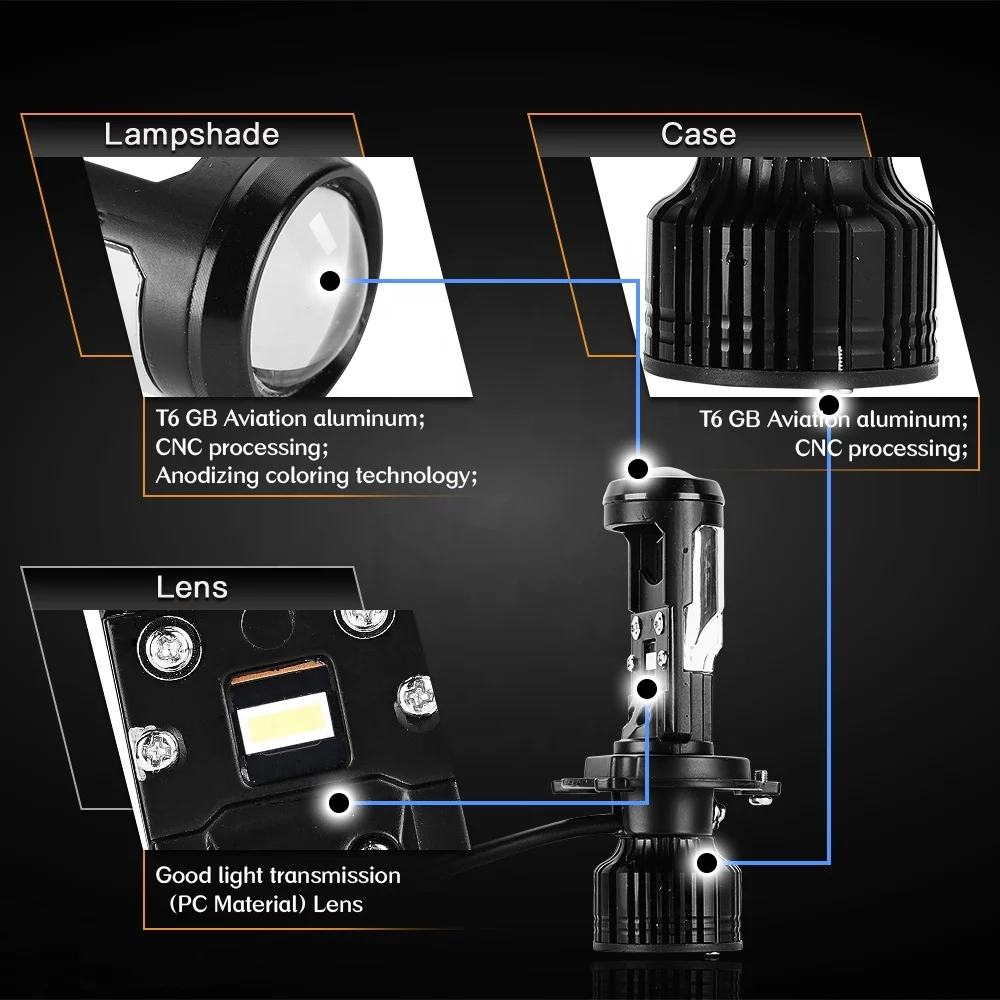 Lampshade

T6 GB Aviation aluminum;
CNC processing;
Anodizing coloring technology;

Case

T6 GB Aviation aluminum;
CNC processing;

Lens

Good light transmission
(PC Material) Lens