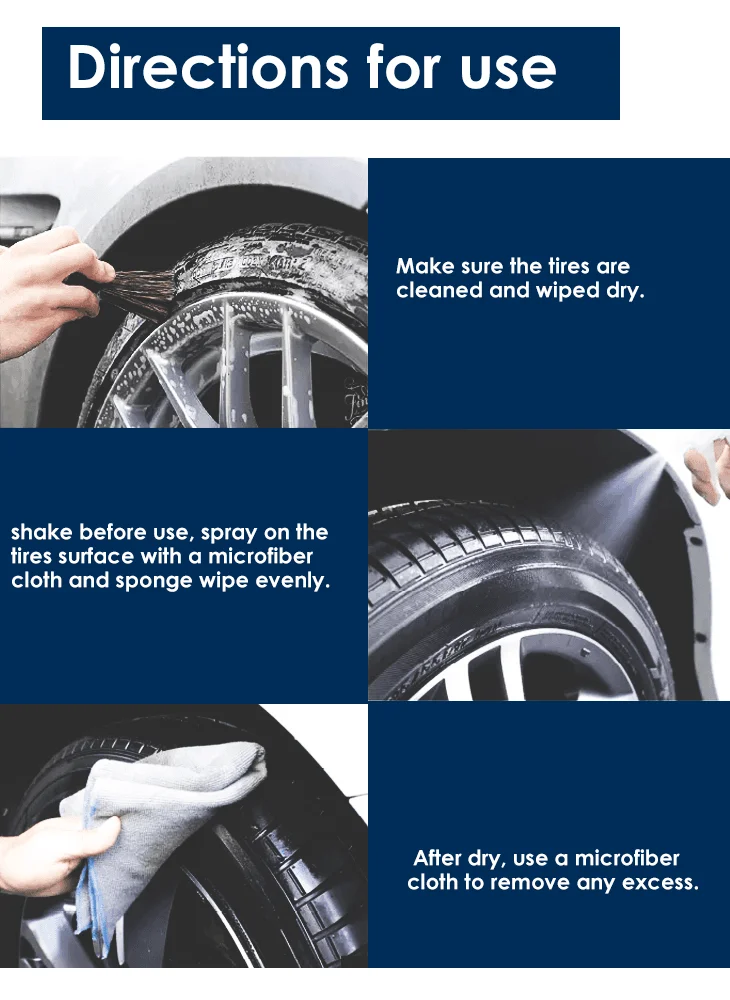 Directions for use

Make sure the tires are cleaned and wiped dry.

shake before use, spray on the tires surface with a microfiber cloth and sponge wipe evenly.

After dry, use a microfiber cloth to remove any excess.