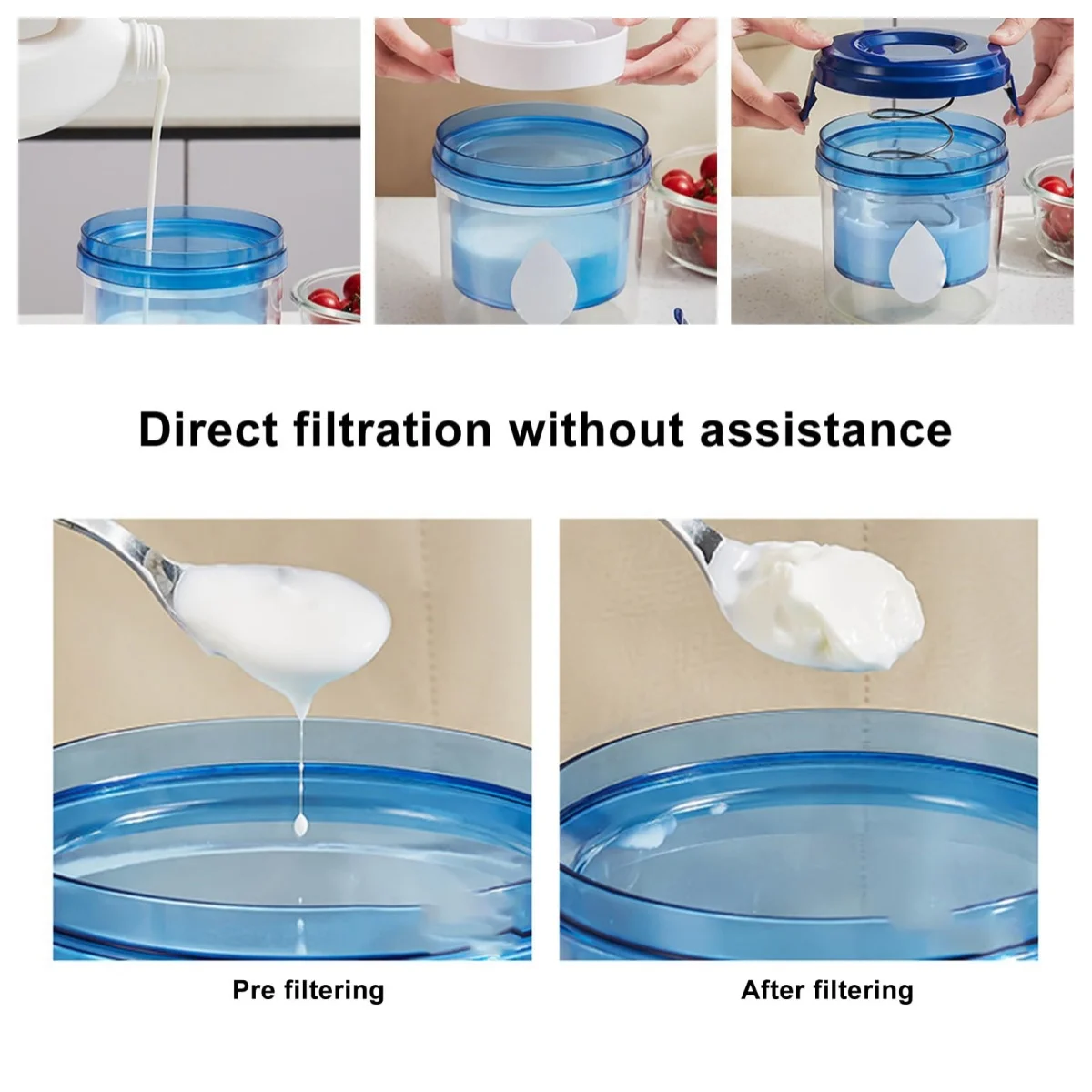 Direct filtration without assistance

Pre filtering

After filtering