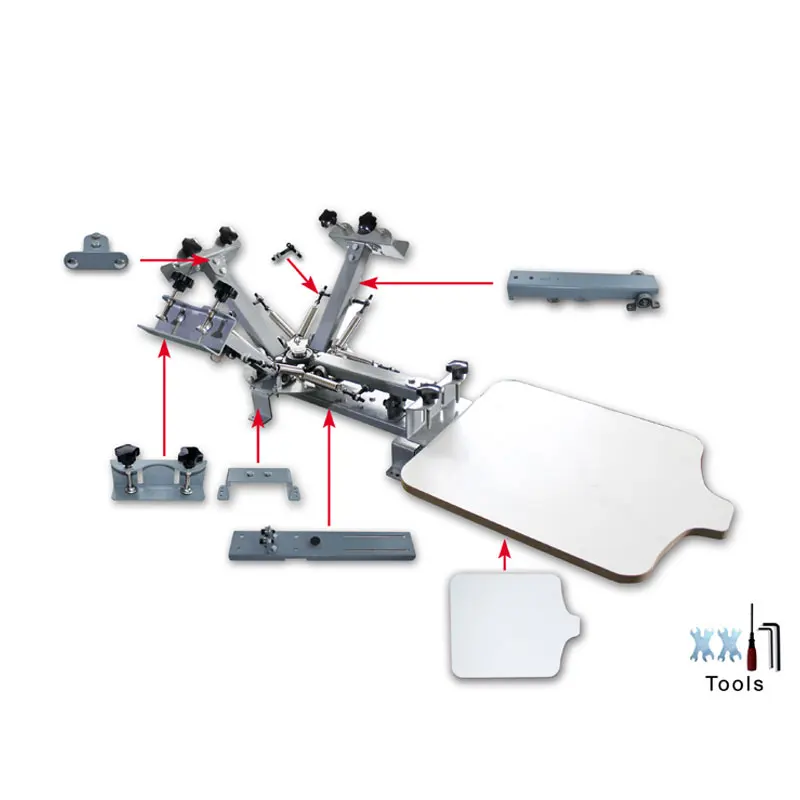 Tools