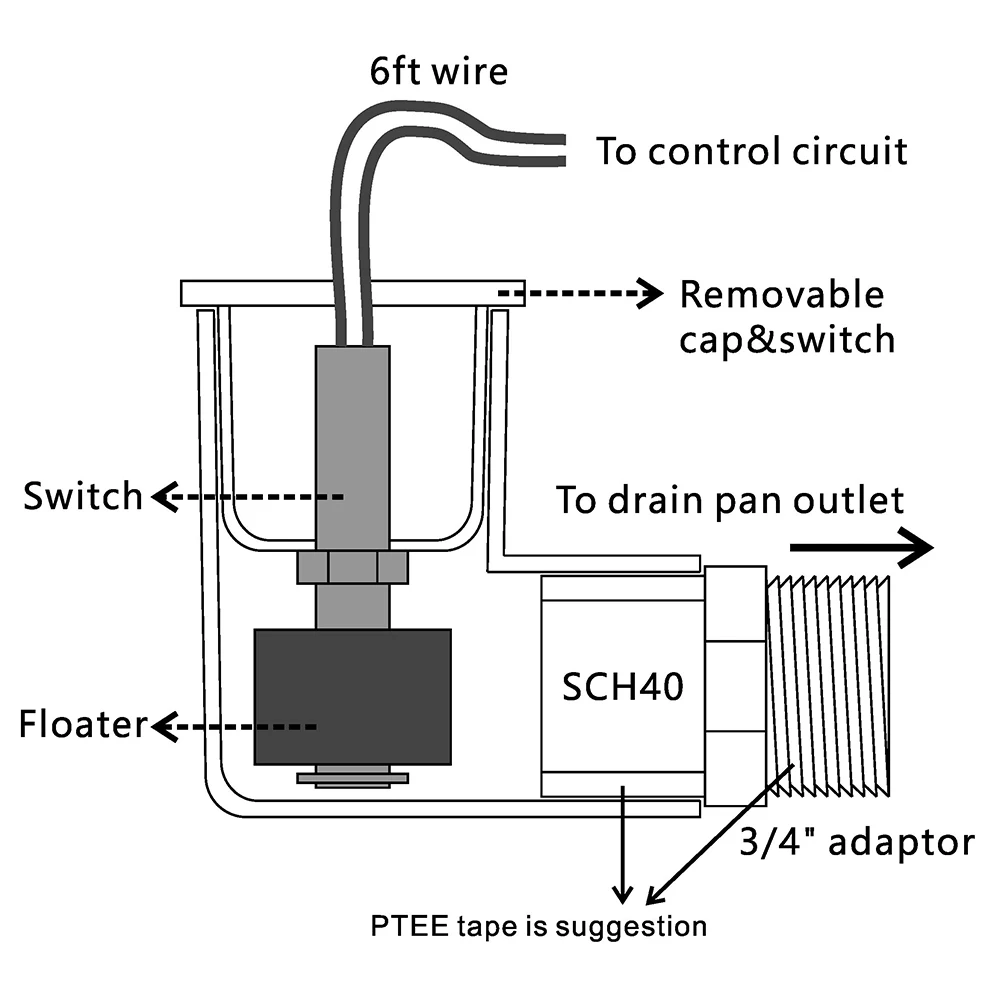 6ft wire

To control circuit

Removable cap&switch

Switch

To drain pan outlet

SCH40

Floater

3/4" adaptor

PTEE tape is suggestion