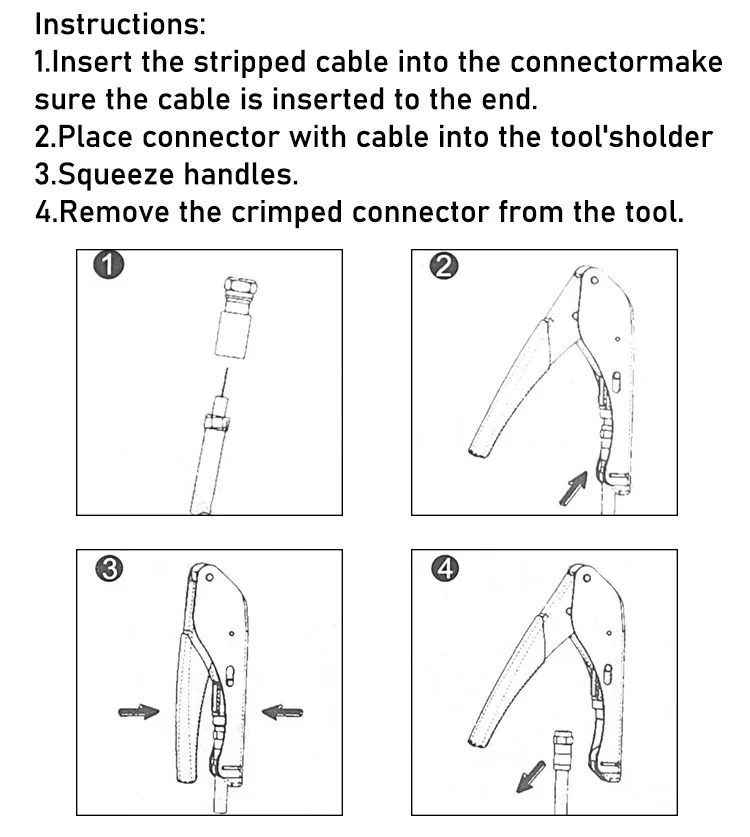 Instructions:
1.Insert the stripped cable into the connectormake sure the cable is inserted to the end.
2.Place connector with cable into the tool'sholder
3.Squeeze handles.
4.Remove the crimped connector from the tool.

1

2

3

4