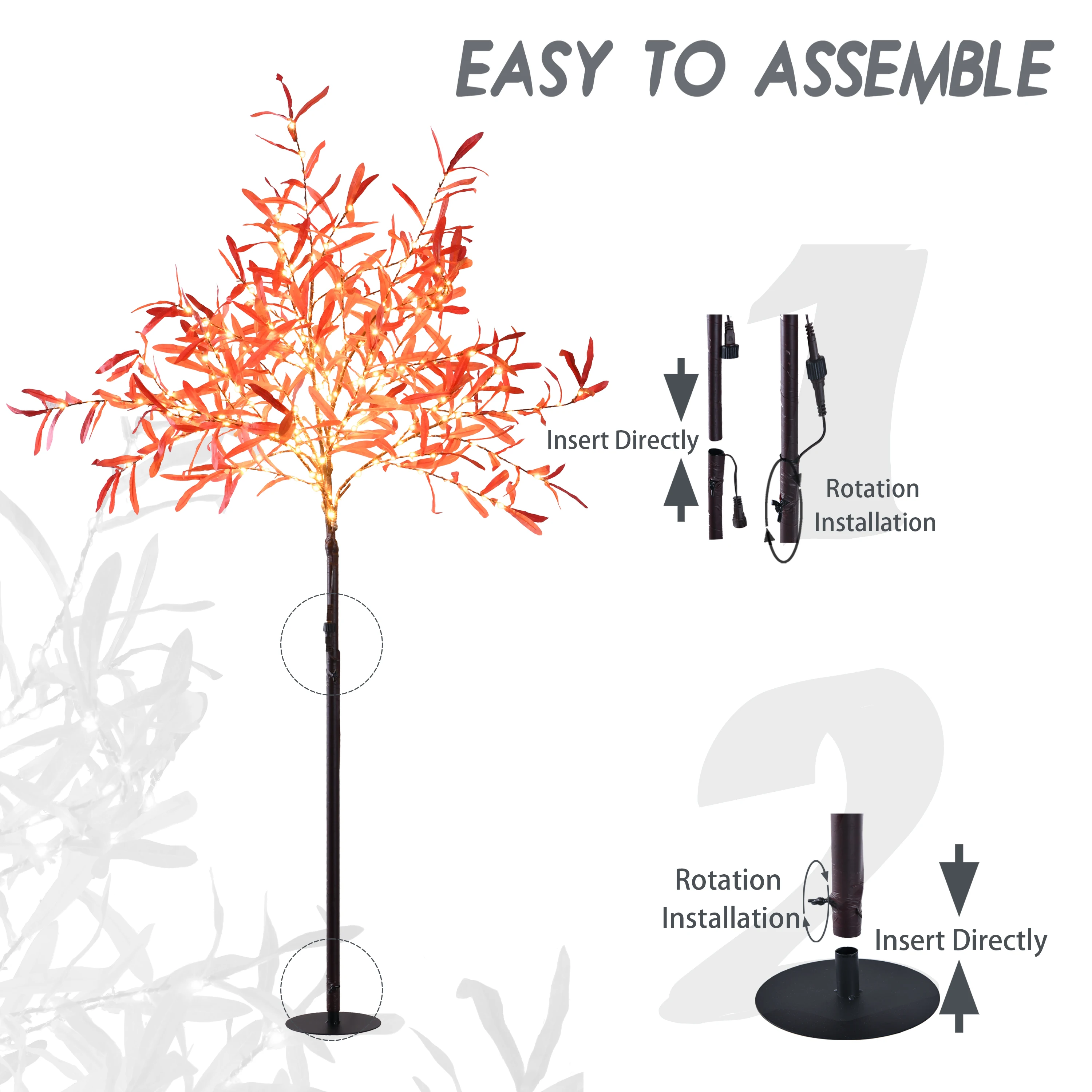 EASY TO ASSEMBLE

1

Insert Directly

Rotation Installation

2

Rotation Installation

Insert Directly