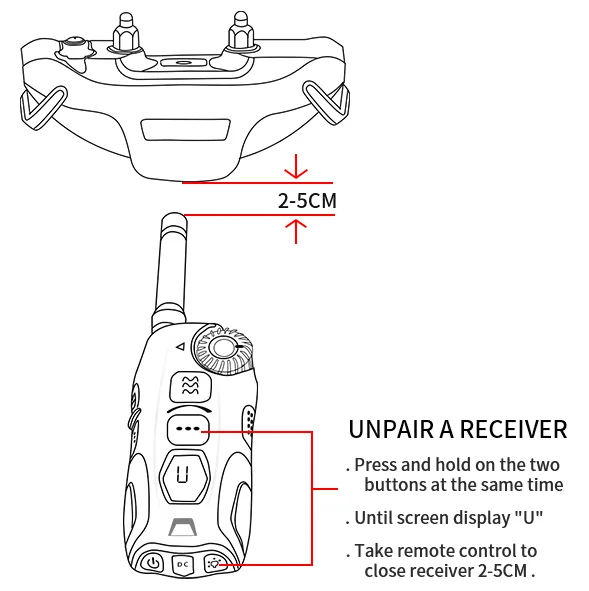 2-5CM

U

DC

UNPAIR A RECEIVER

. Press and hold on the two buttons at the same time

. Until screen display "U"

. Take remote control to close receiver 2-5CM .