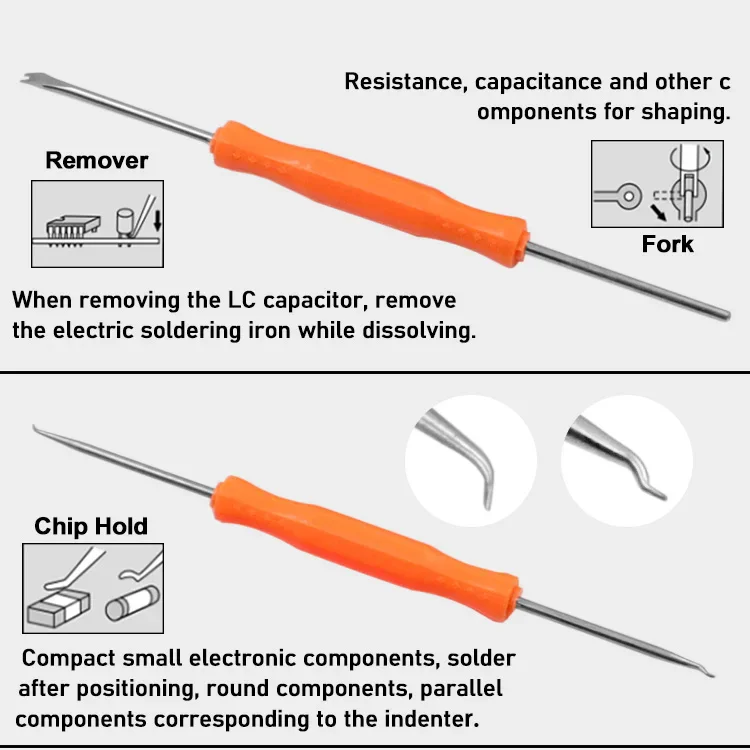 Resistance, capacitance and other c omponents for shaping.

Remover

Fork

When removing the LC capacitor, remove the electric soldering iron while dissolving.

Chip Hold

Compact small electronic components, solder after positioning, round components, parallel components corresponding to the indenter.