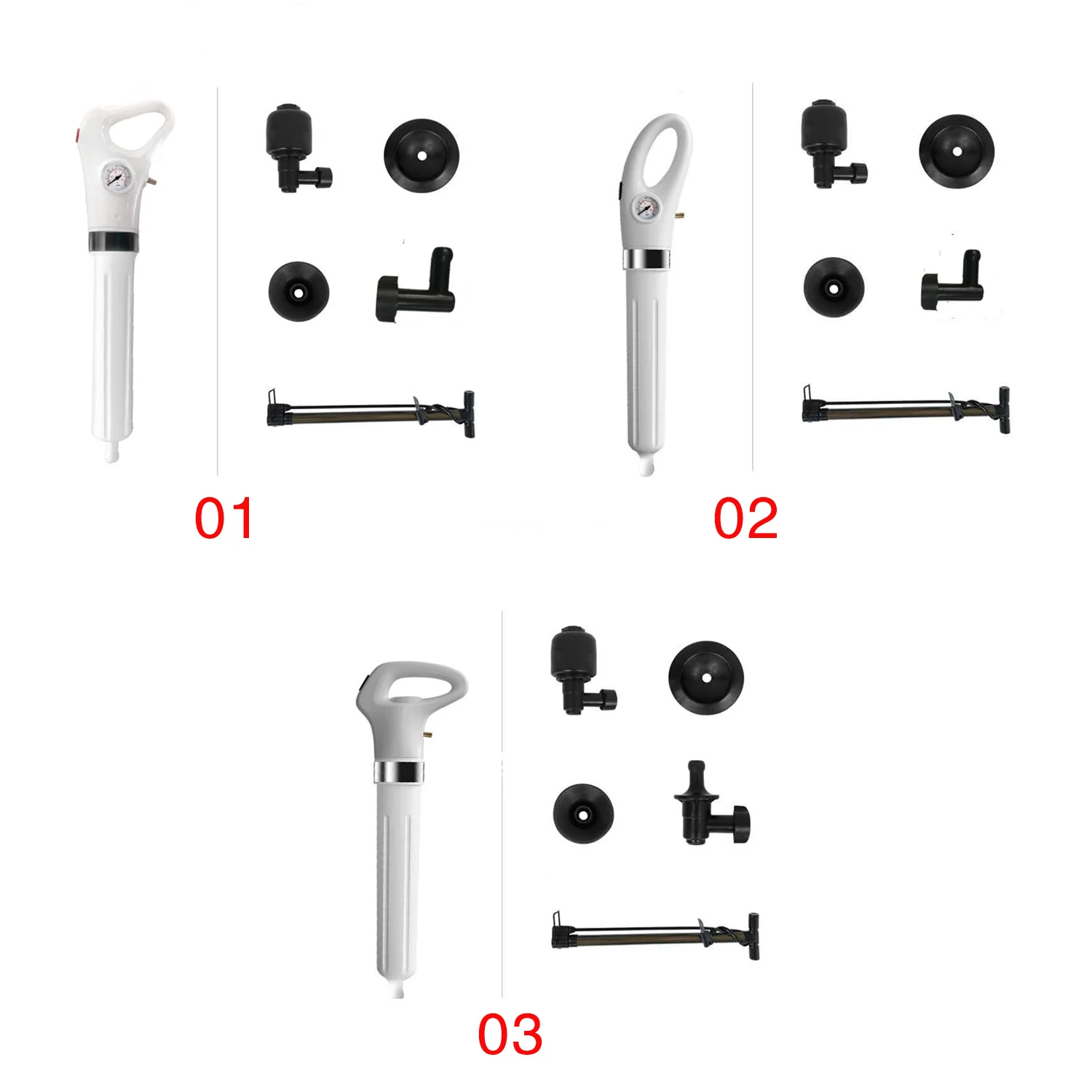 01

02

03