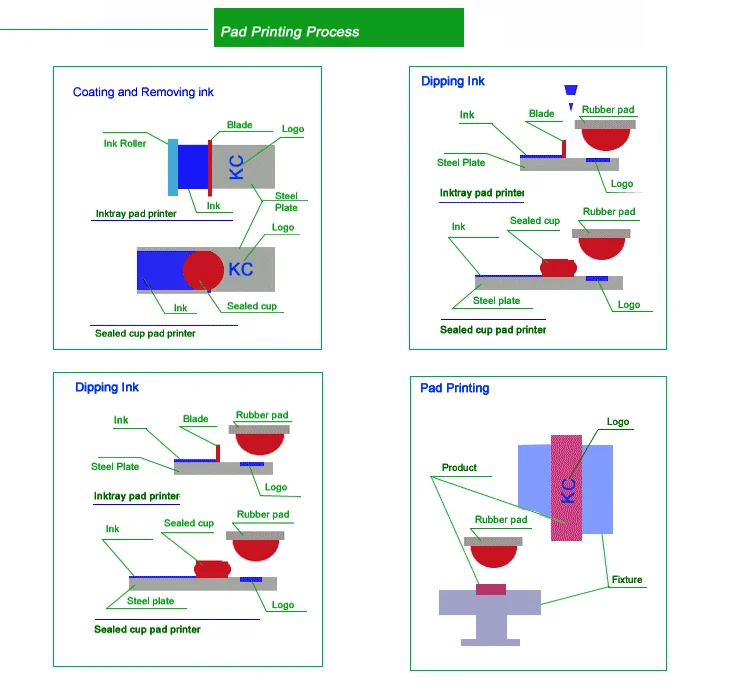 Pad Printing Process

Coating and Removing ink

Ink Roller
Blade
Logo
KC
Ink
Steel Plate
Inktray pad printer
Logo
KC
Ink
Sealed cup
Sealed cup pad printer

Dipping Ink

Ink
Blade
Rubber pad
Steel Plate
Logo
Inktray pad printer
Ink
Sealed cup
Rubber pad
Steel plate
Logo
Sealed cup pad printer

Dipping Ink

Ink
Blade
Rubber pad
Steel Plate
Logo
Inktray pad printer
Ink
Sealed cup
Rubber pad
Steel plate
Logo
Sealed cup pad printer

Pad Printing

Logo
Product
KC
Rubber pad
Fixture