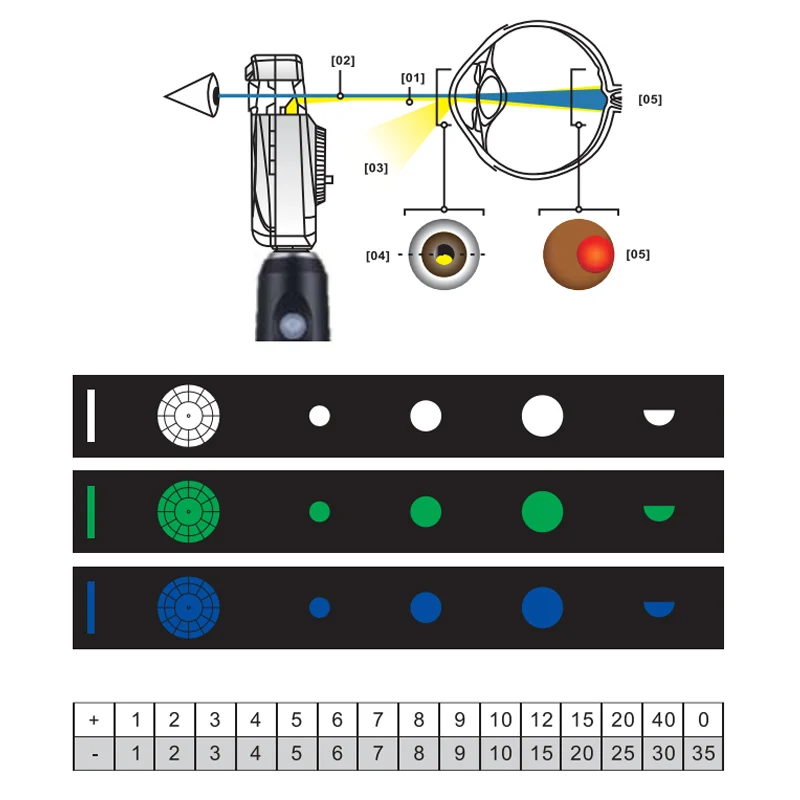 [02]
[01]
[05]
[03]
[04]
[05]

| + | 1 | 2 | 3 | 4 | 5 | 6 | 7 | 8 | 9 | 10 | 12 | 15 | 20 | 40 | 0 |
|---|---|---|---|---|---|---|---|---|---|---|---|---|---|---|---|
| - | 1 | 2 | 3 | 4 | 5 | 6 | 7 | 8 | 9 | 10 | 15 | 20 | 25 | 30 | 35 |