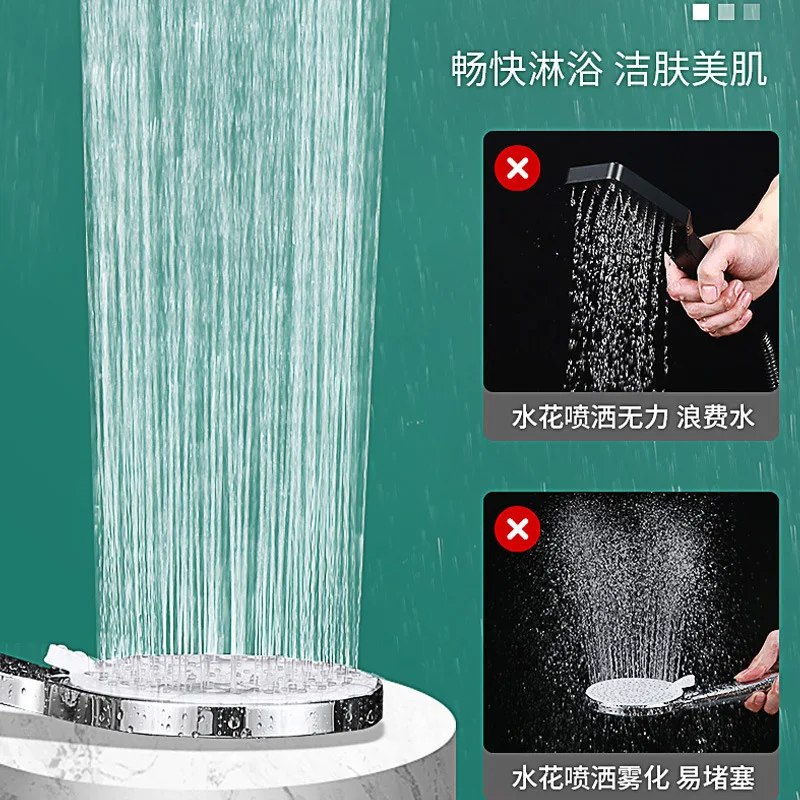 畅快淋浴 洁肤美肌

水花喷洒无力 浪费水

水花喷洒雾化 易堵塞