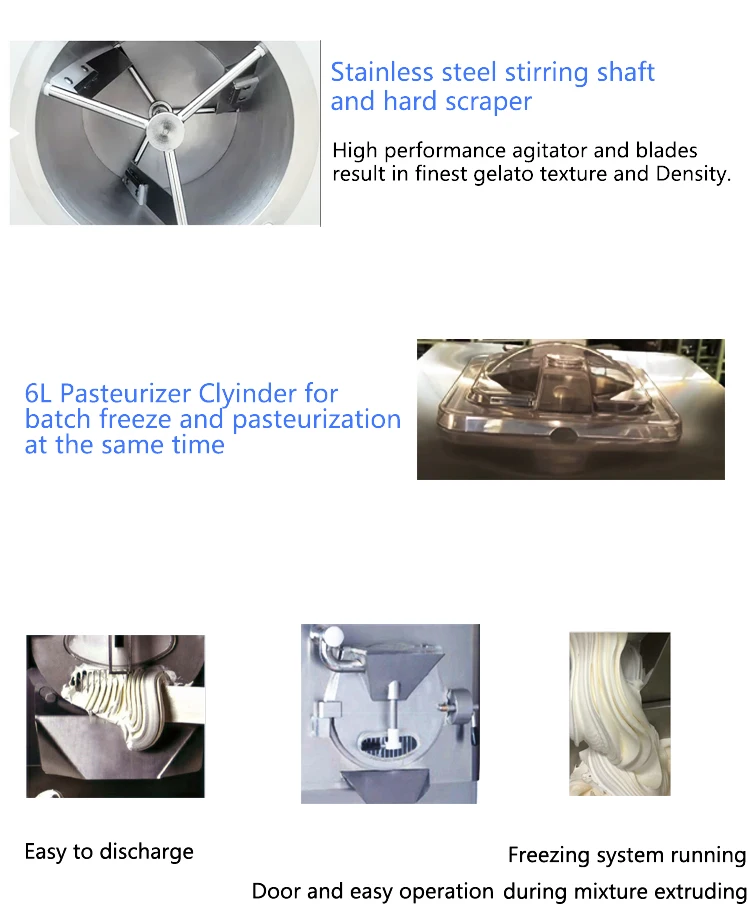 Stainless steel stirring shaft and hard scraper

High performance agitator and blades result in finest gelato texture and Density.

6L Pasteurizer Clyinder for batch freeze and pasteurization at the same time

Easy to discharge

Door and easy operation

Freezing system running during mixture extruding