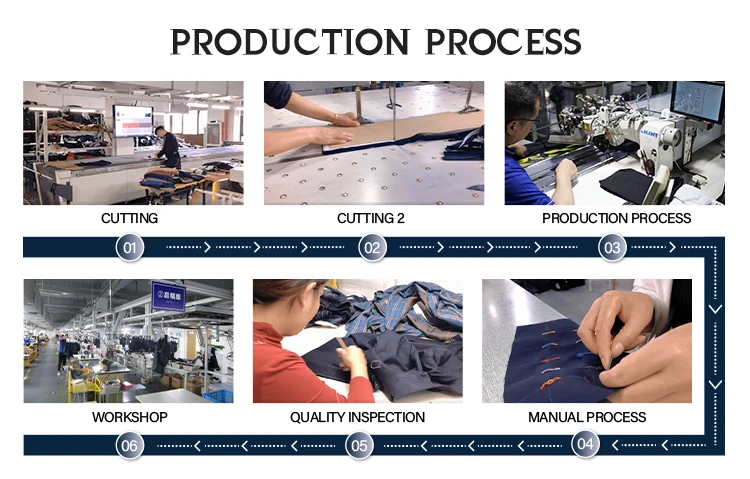 PRODUCTION PROCESS

CUTTING

CUTTING 2

PRODUCTION PROCESS

01

02

03

WORKSHOP

QUALITY INSPECTION

MANUAL PROCESS

06

05

04