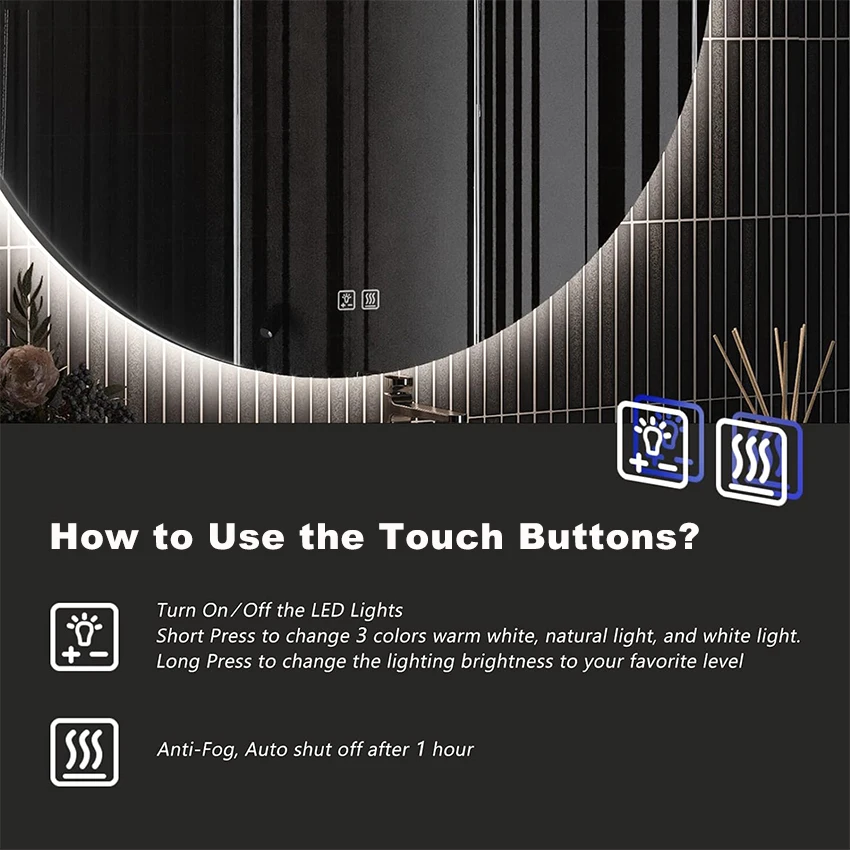 How to Use the Touch Buttons?

Turn On/Off the LED Lights
Short Press to change 3 colors warm white, natural light, and white light.
Long Press to change the lighting brightness to your favorite level

Anti-Fog, Auto shut off after 1 hour