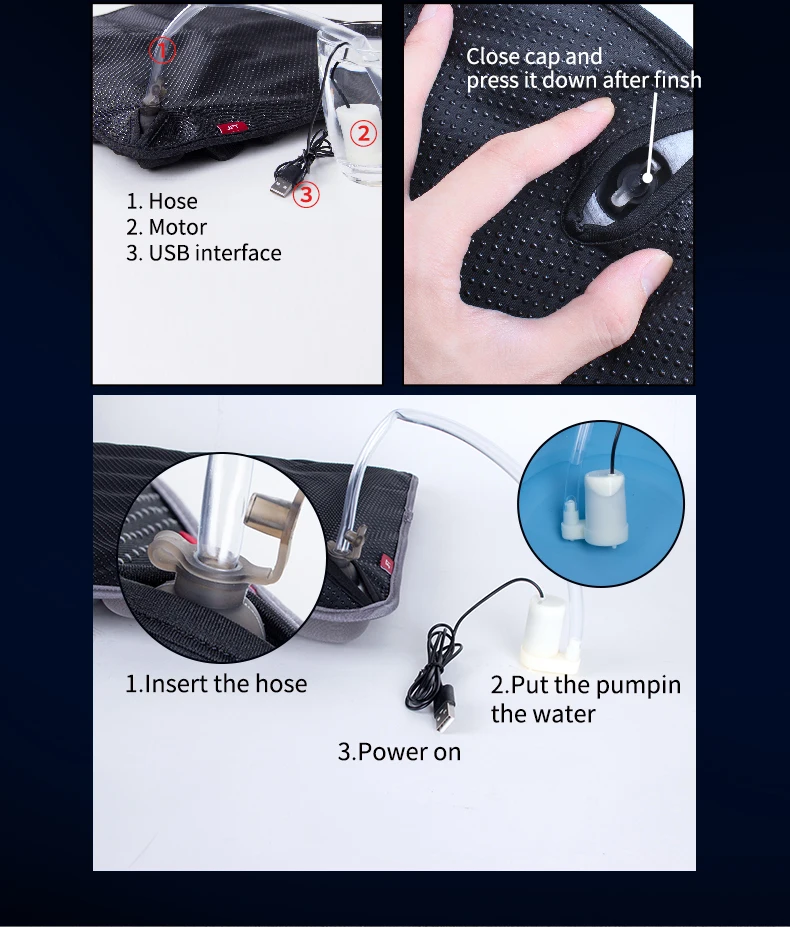 ①
②
③
1. Hose
2. Motor
3. USB interface

Close cap and press it down after finsh

1.Insert the hose

2.Put the pumpin the water

3.Power on