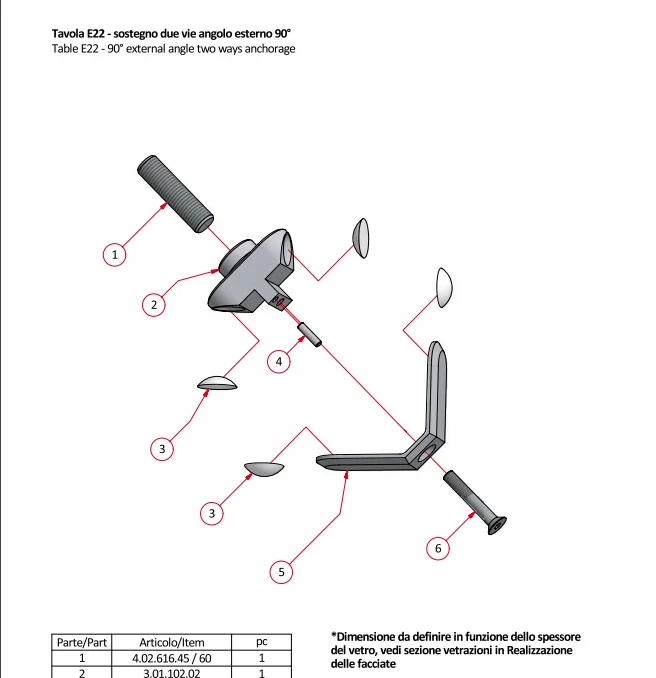 **Tavola E22 - sostegno due vie angolo esterno 90°**
Table E22 - 90° external angle two ways anchorage

1

2

4

3

3

5

6

| Parte/Part | Articolo/Item | pc |
|---|---|---|
| 1 | 4.02.616.45 / 60 | 1 |
| 2 | 3.01.102.02 | 1 |

**\*Dimensione da definire in funzione dello spessore del vetro, vedi sezione vetrazioni in Realizzazione delle facciate**