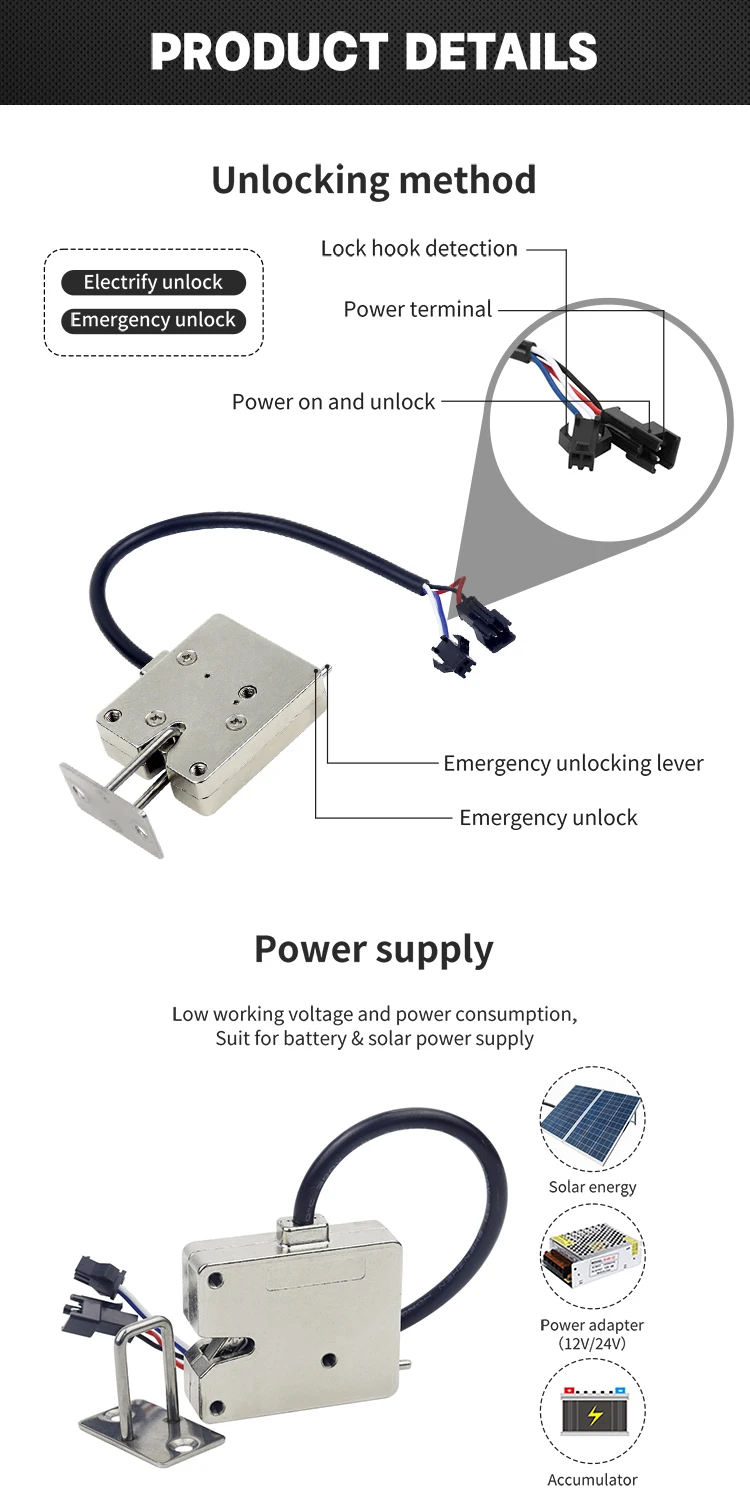 PRODUCT DETAILS

Unlocking method

Electrify unlock
Emergency unlock

Lock hook detection
Power terminal
Power on and unlock

Emergency unlocking lever
Emergency unlock

Power supply

Low working voltage and power consumption,
Suit for battery & solar power supply

Solar energy

Power adapter
(12V/24V)

Accumulator