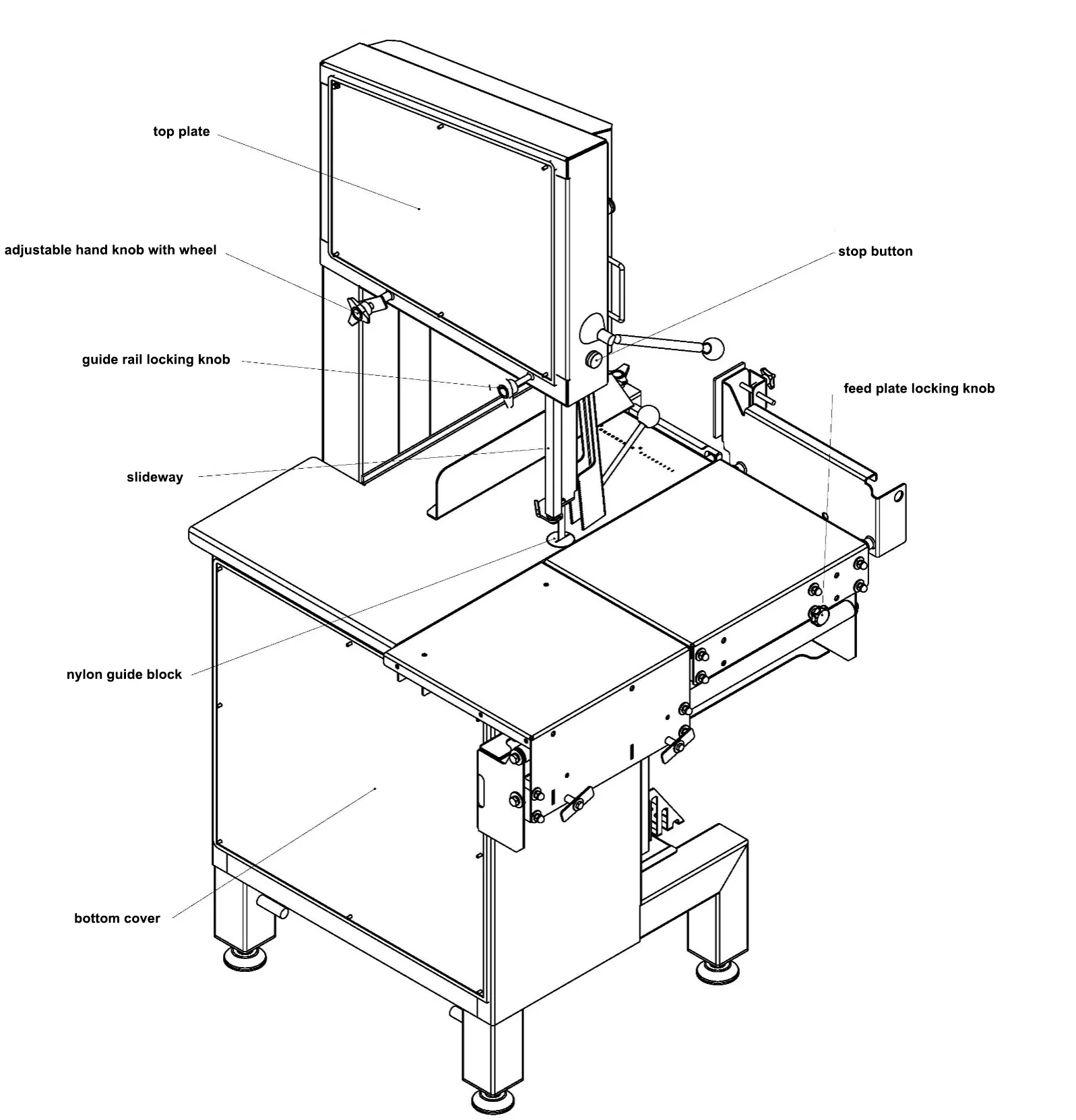 top plate

adjustable hand knob with wheel

stop button

guide rail locking knob

feed plate locking knob

slideway

nylon guide block

bottom cover