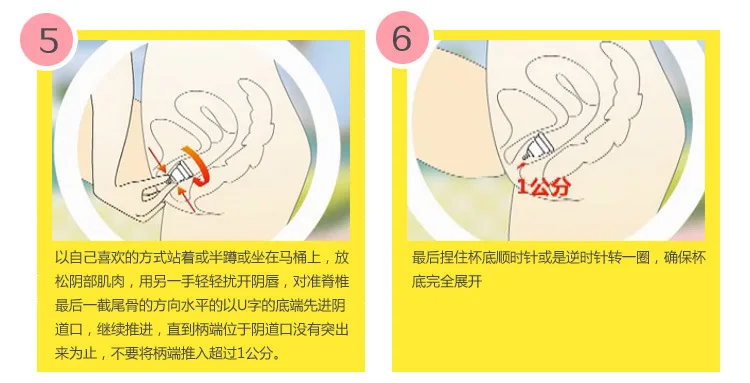 5

以自己喜欢的方式站着或半蹲或坐在马桶上，放松阴部肌肉，用另一手轻轻扰开阴唇，对准脊椎最后一截尾骨的方向水平的以U字的底端先进阴道口，继续推进，直到柄端位于阴道口没有突出来为止，不要将柄端推入超过1公分。

6

1公分

最后捏住杯底顺时针或是逆时针转一圈，确保杯底完全展开