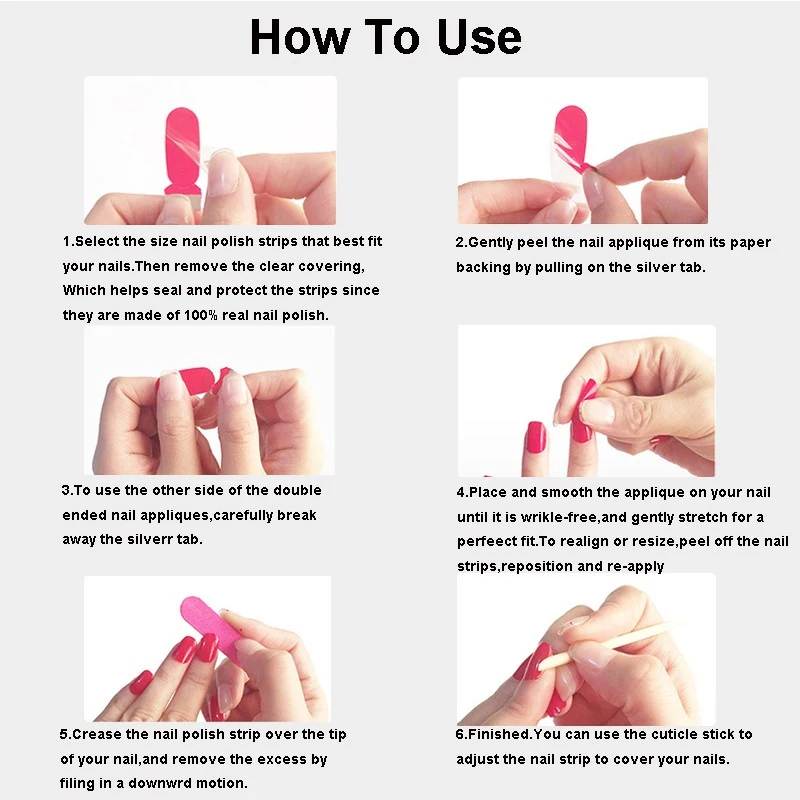 How To Use

1.Select the size nail polish strips that best fit your nails.Then remove the clear covering, Which helps seal and protect the strips since they are made of 100% real nail polish.

2.Gently peel the nail applique from its paper backing by pulling on the silver tab.

3.To use the other side of the double ended nail appliques,carefully break away the silverr tab.

4.Place and smooth the applique on your nail until it is wrikle-free,and gently stretch for a perfeect fit.To realign or resize,peel off the nail strips,reposition and re-apply

5.Crease the nail polish strip over the tip of your nail,and remove the excess by filing in a downwrd motion.

6.Finished.You can use the cuticle stick to adjust the nail strip to cover your nails.