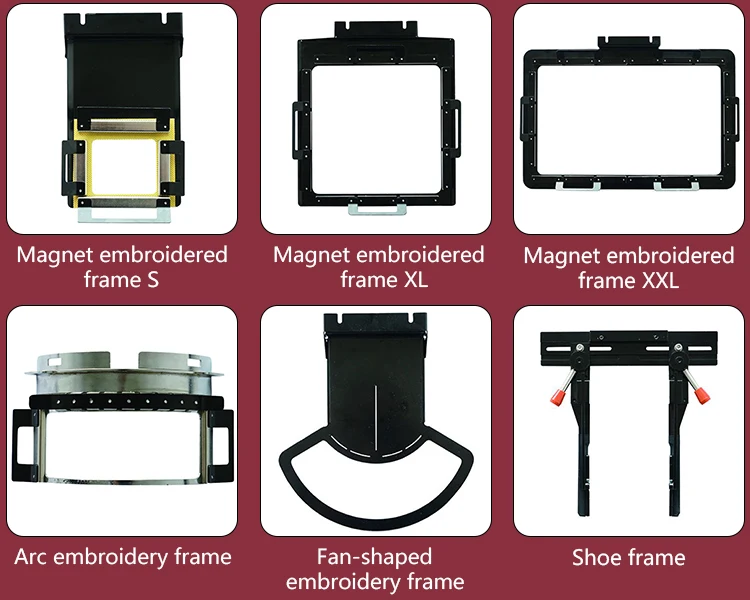 Magnet embroidered frame S

Magnet embroidered frame XL

Magnet embroidered frame XXL

Arc embroidery frame

Fan-shaped embroidery frame

Shoe frame