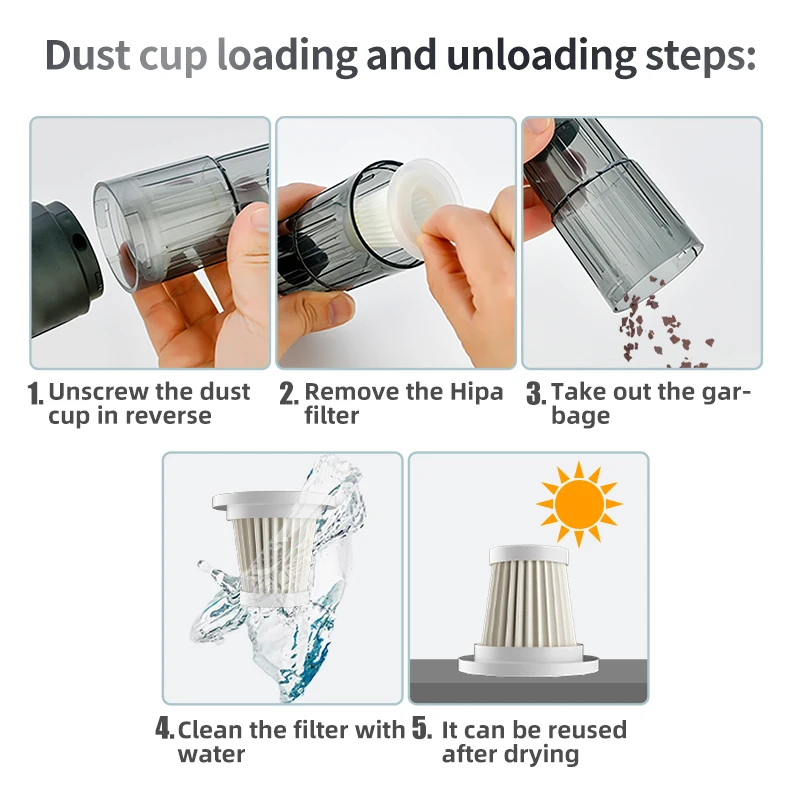 Dust cup loading and unloading steps:

1. Unscrew the dust cup in reverse

2. Remove the Hipa filter

3. Take out the garbage

4. Clean the filter with water

5. It can be reused after drying