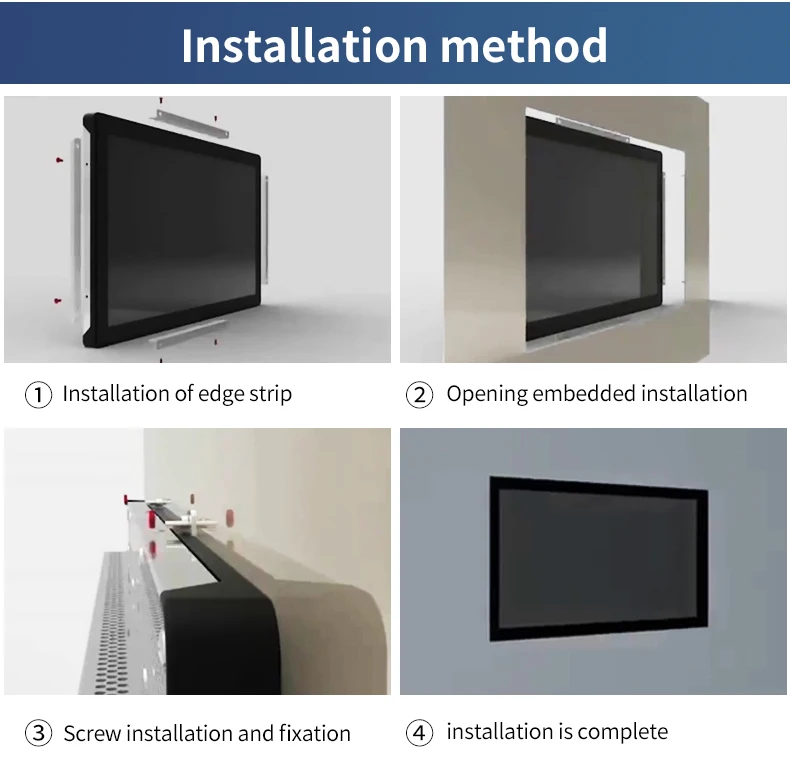 Installation method

① Installation of edge strip

② Opening embedded installation

③ Screw installation and fixation

④ installation is complete