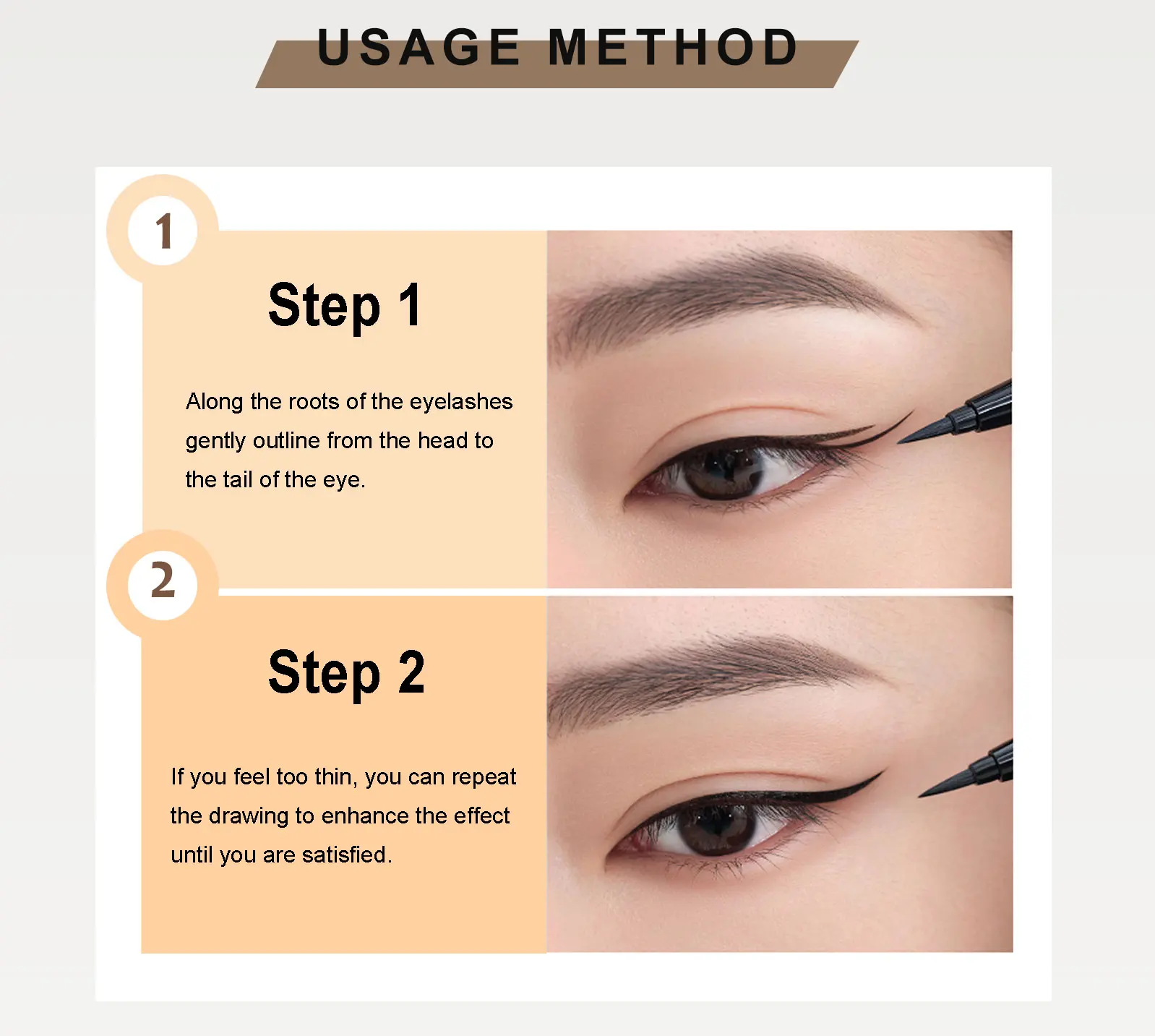 USAGE METHOD

1

Step 1

Along the roots of the eyelashes gently outline from the head to the tail of the eye.

2

Step 2

If you feel too thin, you can repeat the drawing to enhance the effect until you are satisfied.