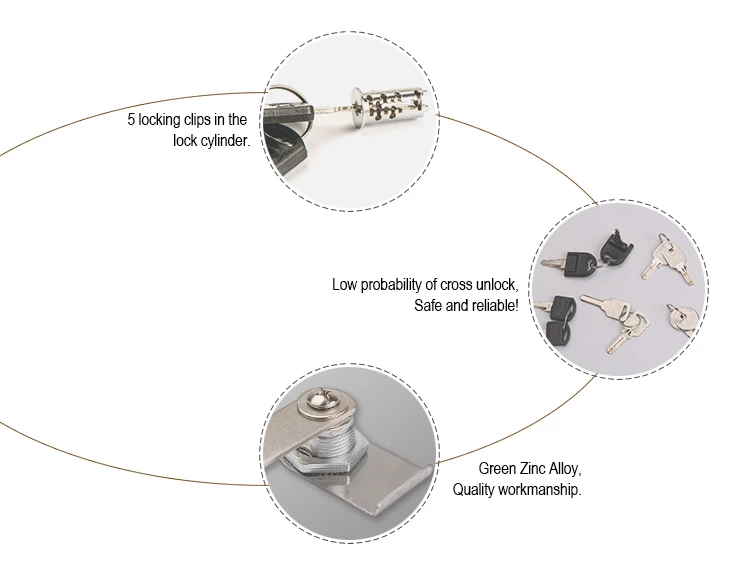 5 locking clips in the lock cylinder.

Low probability of cross unlock, Safe and reliable!

Green Zinc Alloy, Quality workmanship.