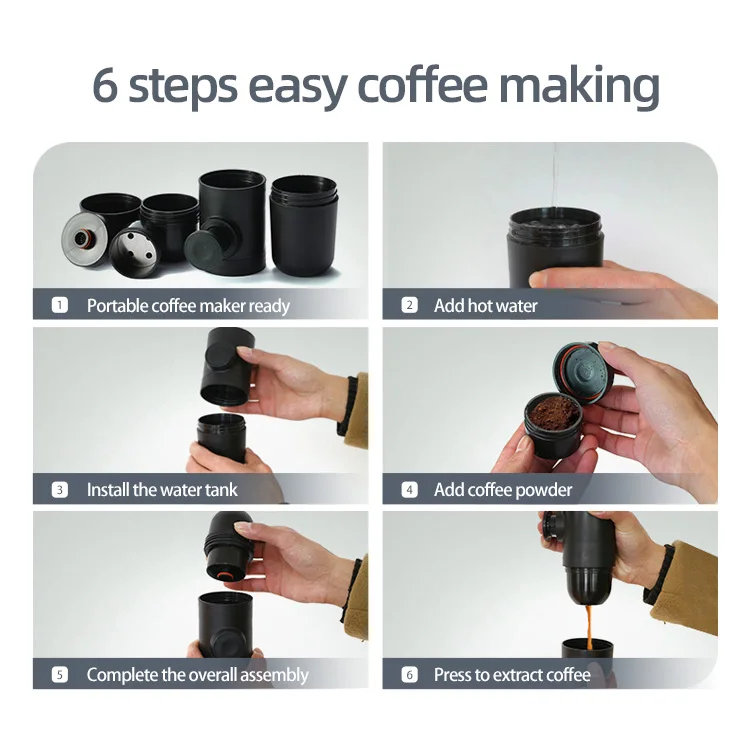 6 steps easy coffee making

1 Portable coffee maker ready

2 Add hot water

3 Install the water tank

4 Add coffee powder

5 Complete the overall assembly

6 Press to extract coffee