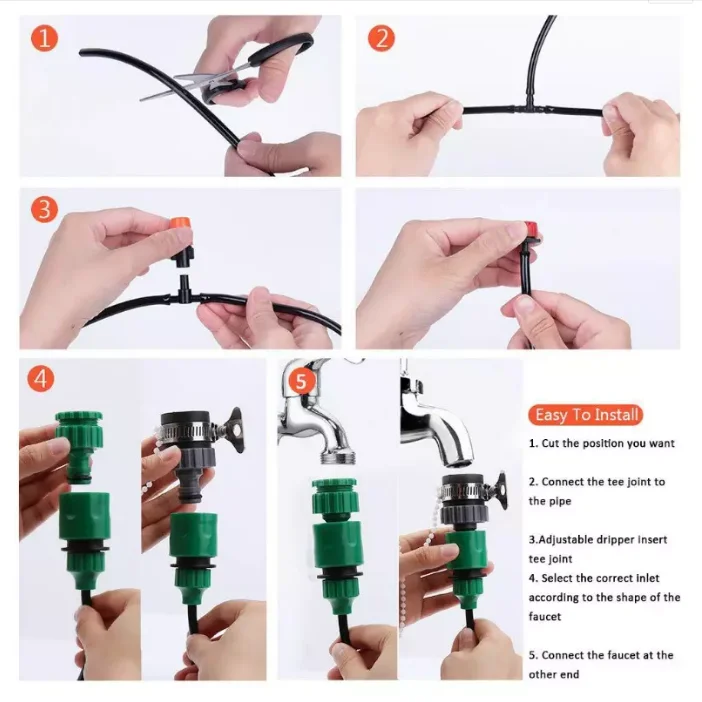 1

2

3

4

5

Easy To Install

1. Cut the position you want

2. Connect the tee joint to the pipe

3.Adjustable dripper insert tee joint

4. Select the correct inlet according to the shape of the faucet

5. Connect the faucet at the other end