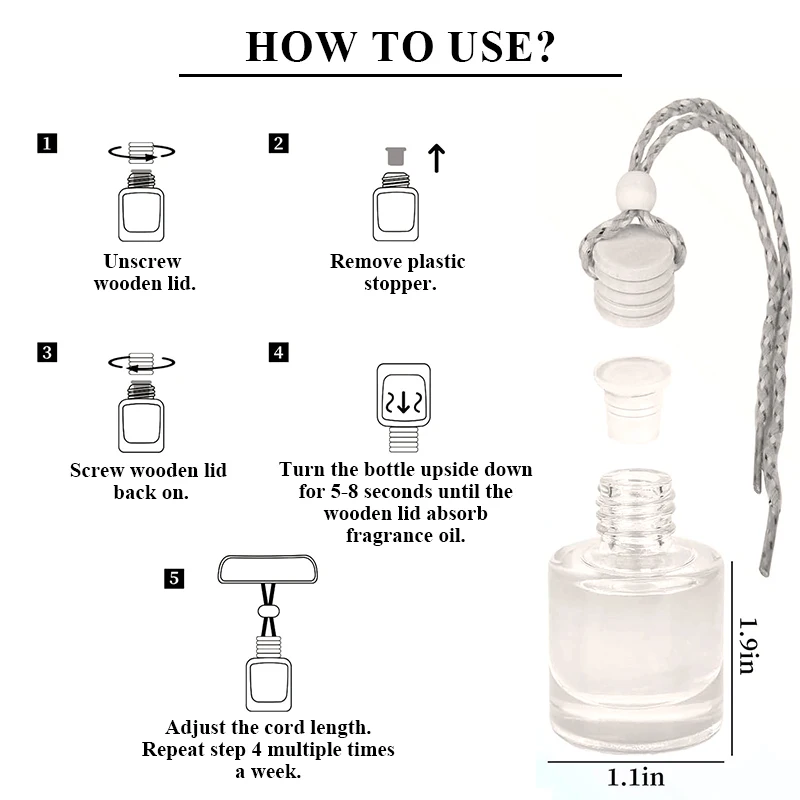 HOW TO USE?

1

Unscrew wooden lid.

2

Remove plastic stopper.

3

Screw wooden lid back on.

4

Turn the bottle upside down for 5-8 seconds until the wooden lid absorb fragrance oil.

5

Adjust the cord length. Repeat step 4 multiple times a week.

1.9in

1.1in