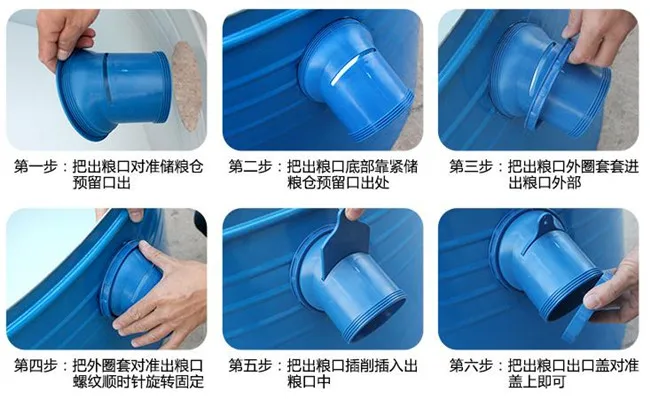 第一步：把出粮口对准储粮仓预留口出

第二步：把出粮口底部靠紧储粮仓预留口出处

第三步：把出粮口外圈套套进出粮口外部

第四步：把外圈套对准出粮口螺纹顺时针旋转固定

第五步：把出粮口插削插入出粮口中

第六步：把出粮口出口盖对准盖上即可