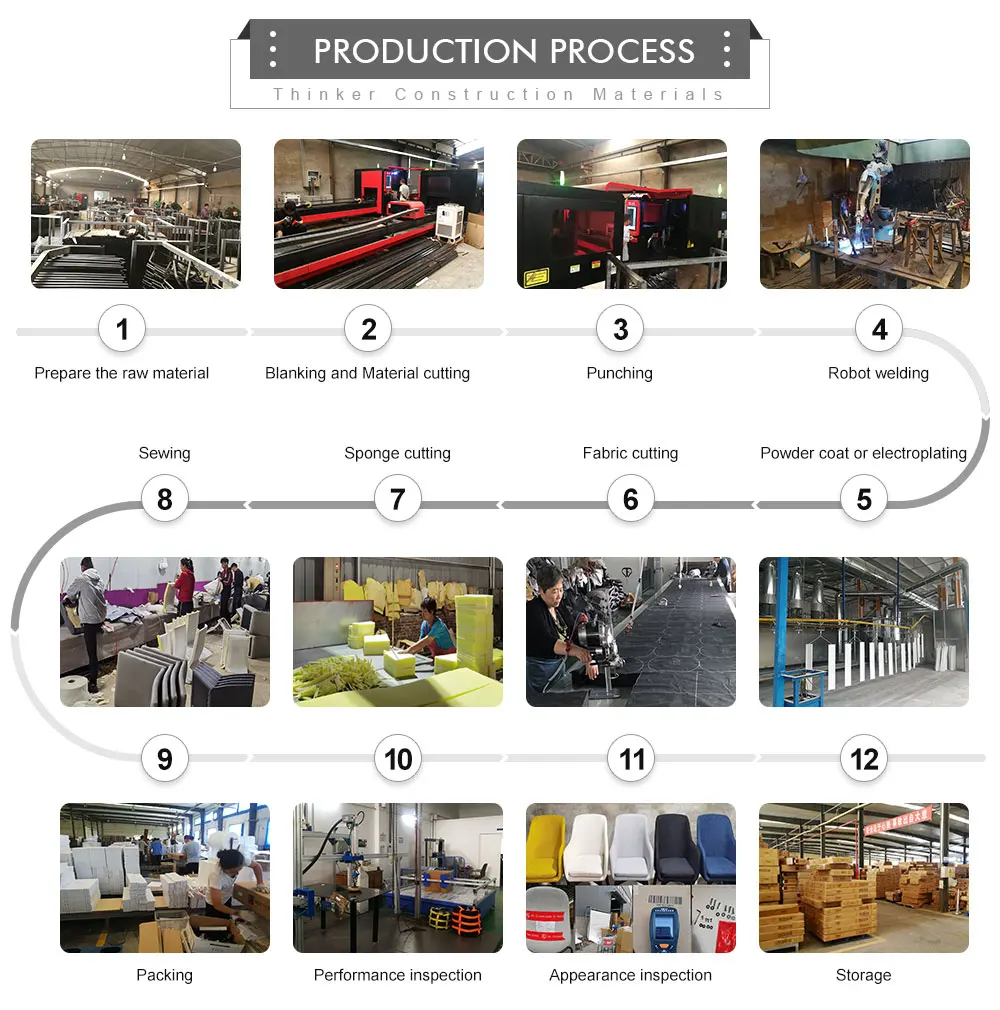 PRODUCTION PROCESS

Thinker Construction Materials

1
Prepare the raw material

2
Blanking and Material cutting

3
Punching

4
Robot welding

Sewing
8

Sponge cutting
7

Fabric cutting
6

Powder coat or electroplating
5

9
Packing

10
Performance inspection

11
Appearance inspection

12
Storage