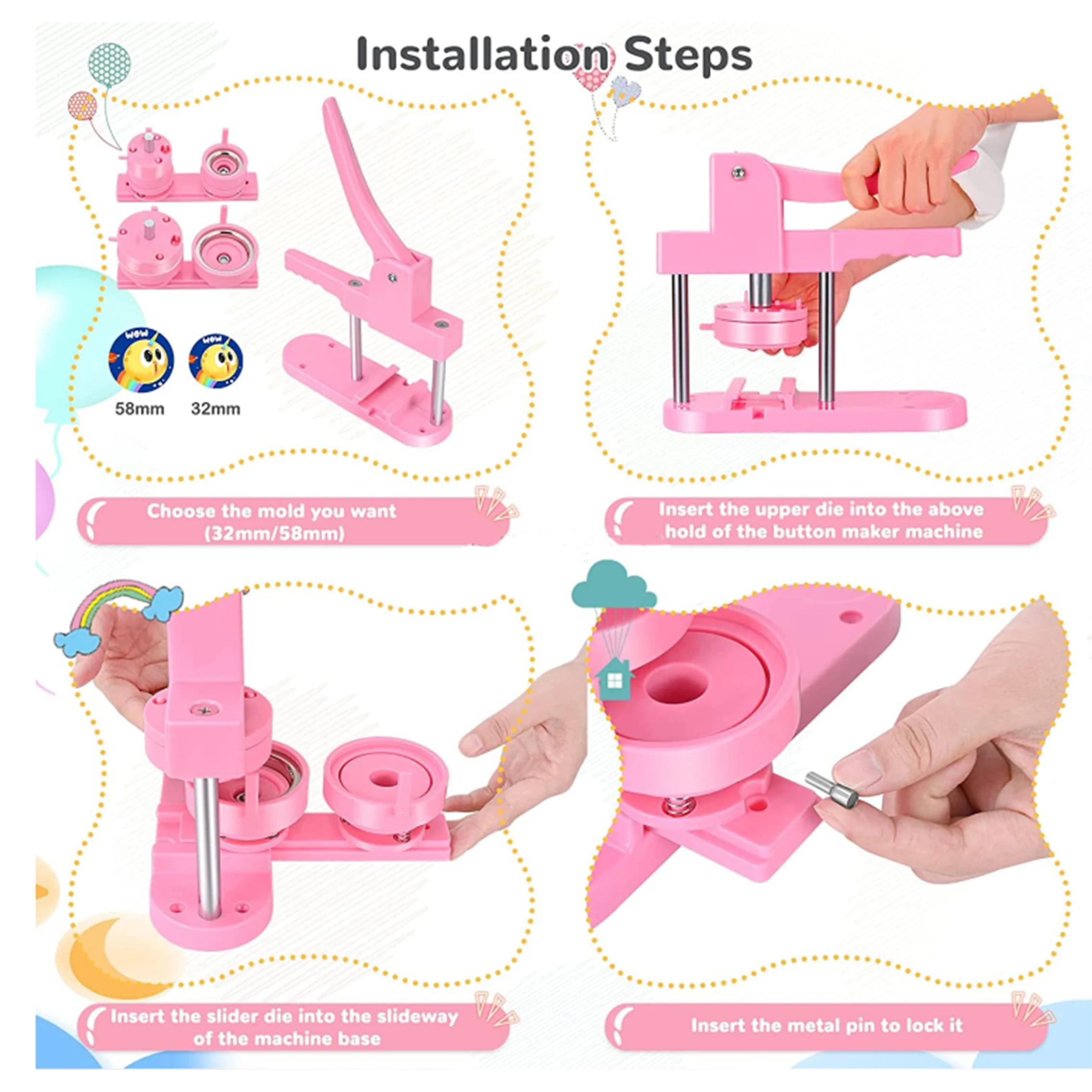 Installation Steps

WOW
WOW
58mm
32mm

Choose the mold you want (32mm/58mm)

Insert the upper die into the above hold of the button maker machine

Insert the slider die into the slideway of the machine base

Insert the metal pin to lock it