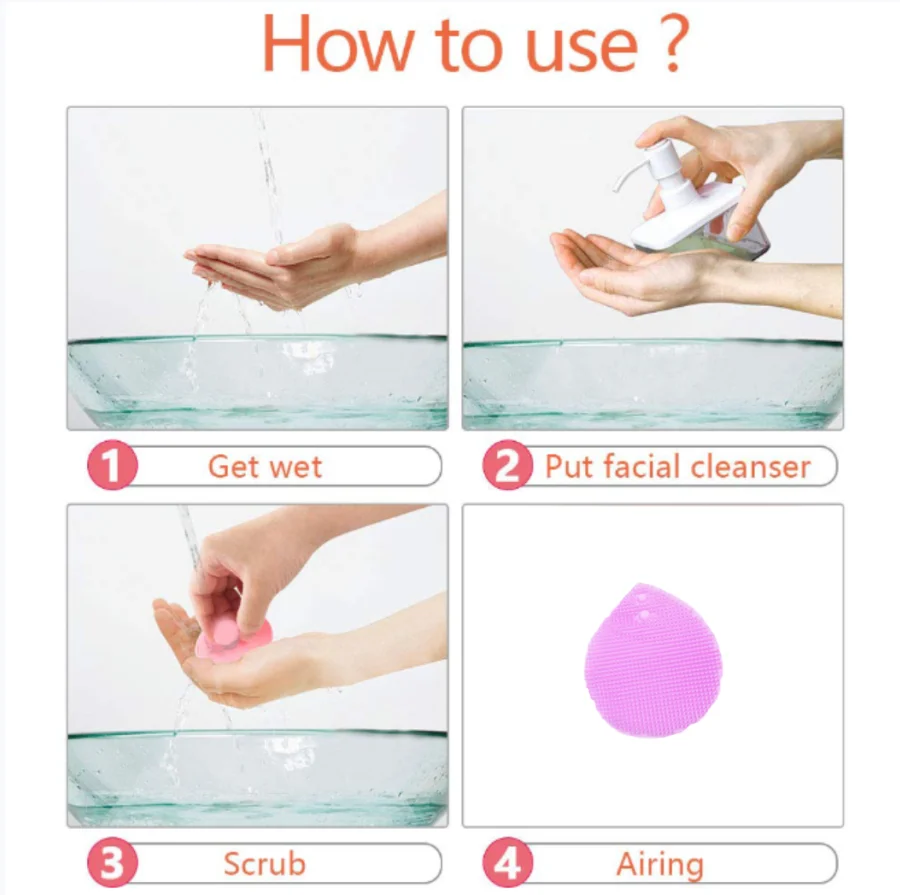 How to use ?

1 Get wet

2 Put facial cleanser

3 Scrub

4 Airing