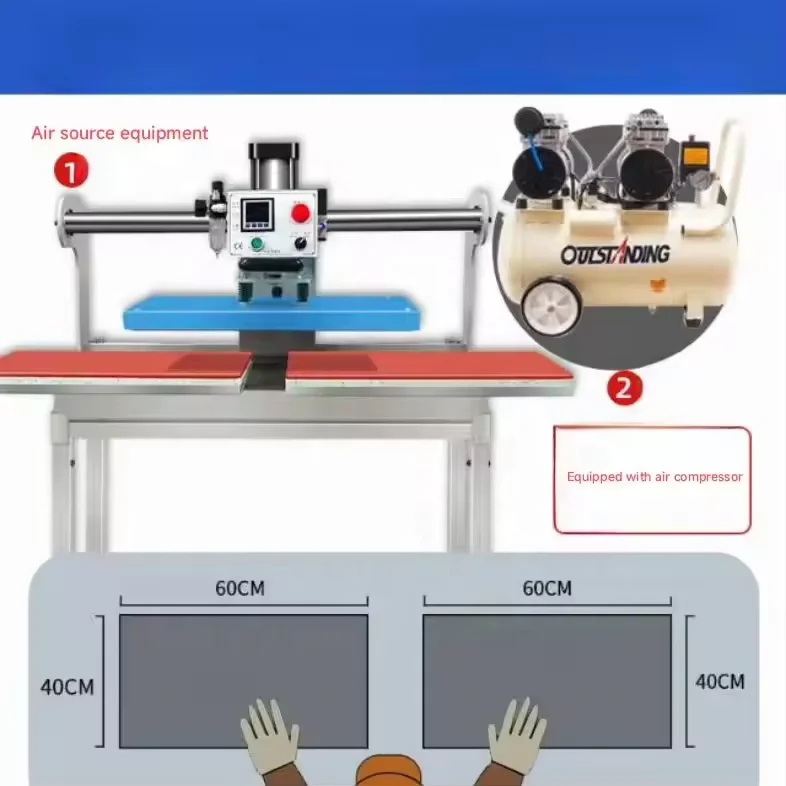 Air source equipment

1

OUTSTANDING

2

Equipped with air compressor

60CM

60CM

40CM

40CM