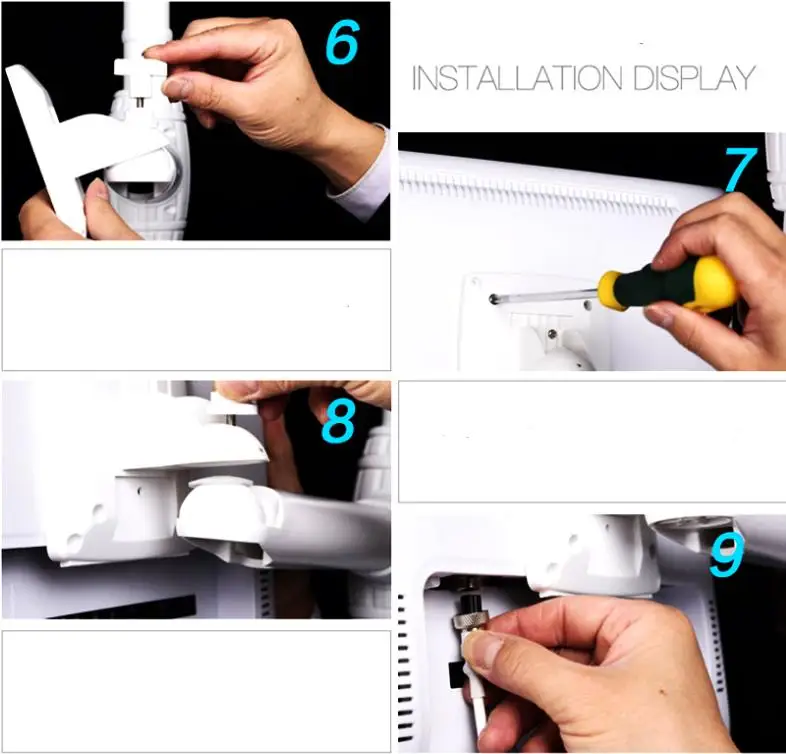 6

INSTALLATION DISPLAY

7

8

9