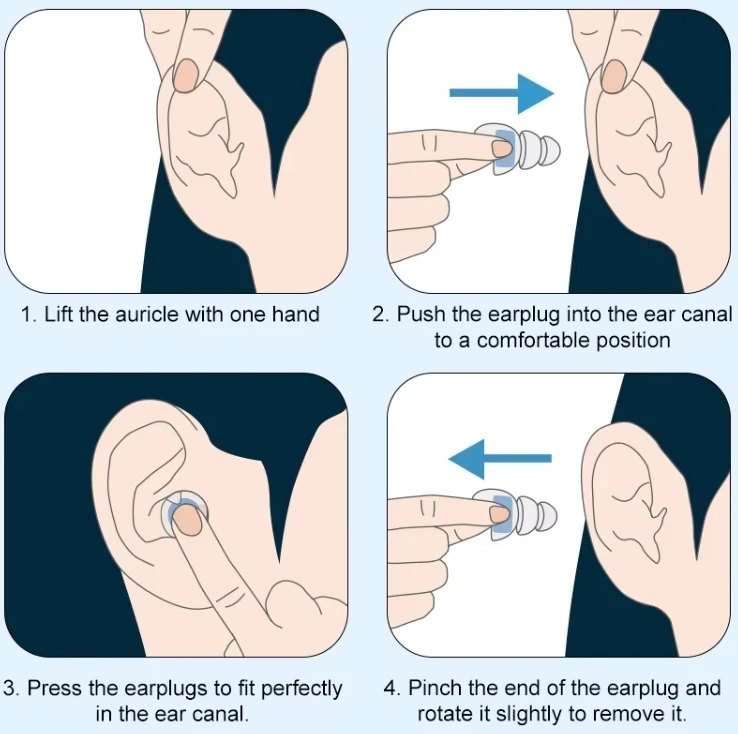 1. Lift the auricle with one hand

2. Push the earplug into the ear canal to a comfortable position

3. Press the earplugs to fit perfectly in the ear canal.

4. Pinch the end of the earplug and rotate it slightly to remove it.