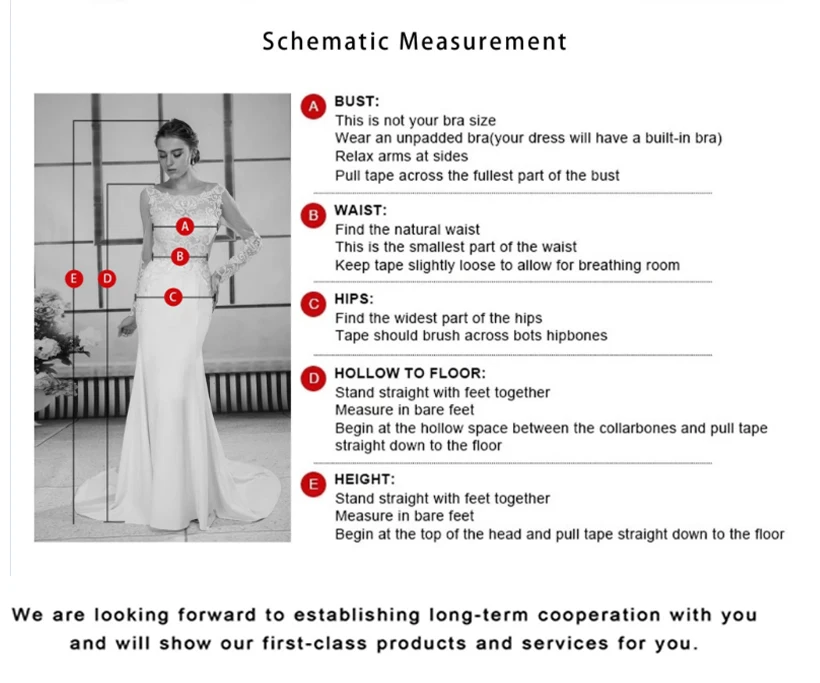 Schematic Measurement

A
B
E D
C

A BUST:
This is not your bra size
Wear an unpadded bra(your dress will have a built-in bra)
Relax arms at sides
Pull tape across the fullest part of the bust

B WAIST:
Find the natural waist
This is the smallest part of the waist
Keep tape slightly loose to allow for breathing room

C HIPS:
Find the widest part of the hips
Tape should brush across bots hipbones

D HOLLOW TO FLOOR:
Stand straight with feet together
Measure in bare feet
Begin at the hollow space between the collarbones and pull tape straight down to the floor

E HEIGHT:
Stand straight with feet together
Measure in bare feet
Begin at the top of the head and pull tape straight down to the floor

We are looking forward to establishing long-term cooperation with you and will show our first-class products and services for you.